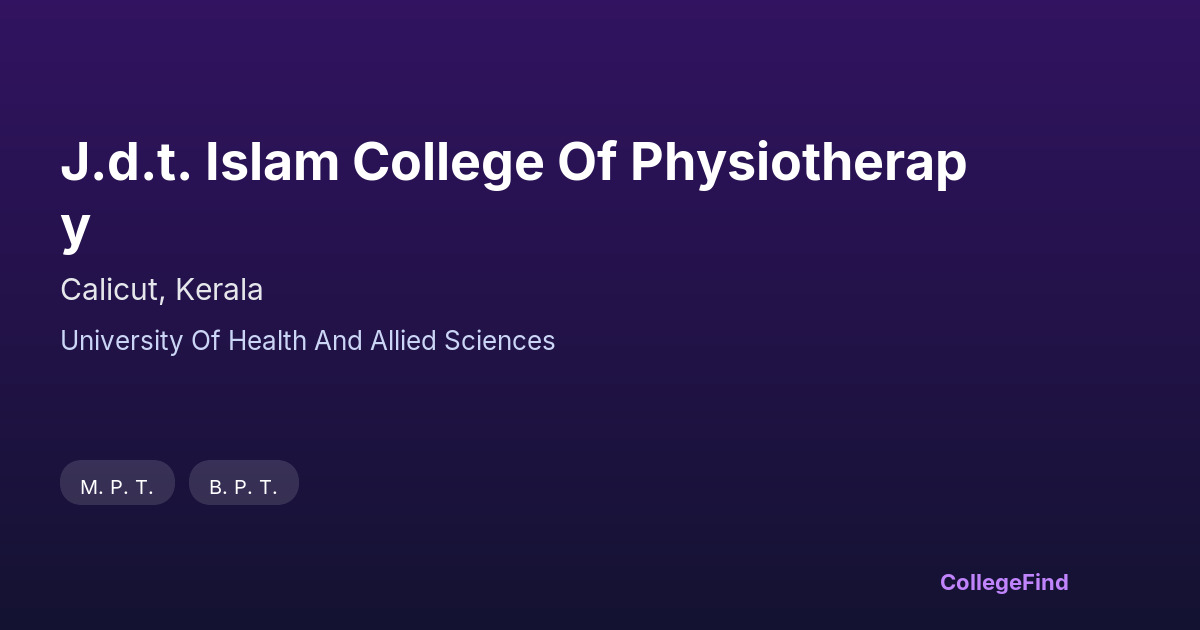 J.d.t. Islam College Of Physiotherapy

Calicut, Kerala

University Of Health And Allied Sciences

M. P. T.

B. P. T.

CollegeFind