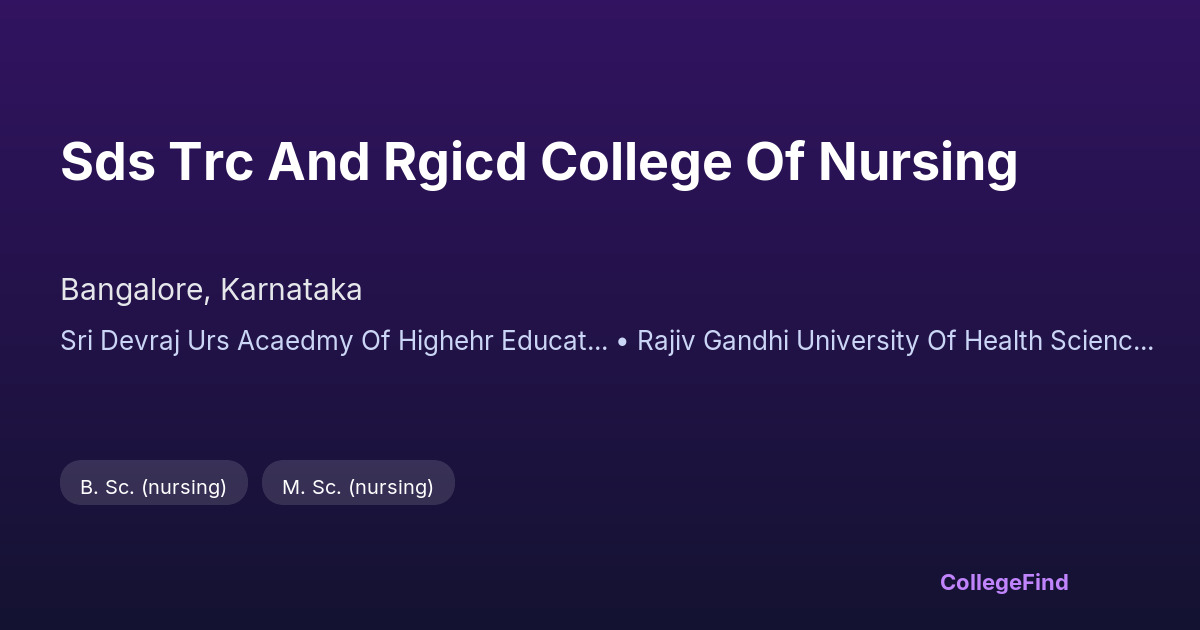 Sds Trc And Rgicd College Of Nursing

Bangalore, Karnataka

Sri Devraj Urs Acaedmy Of Highehr Educat... • Rajiv Gandhi University Of Health Scienc...

B. Sc. (nursing)

M. Sc. (nursing)

CollegeFind