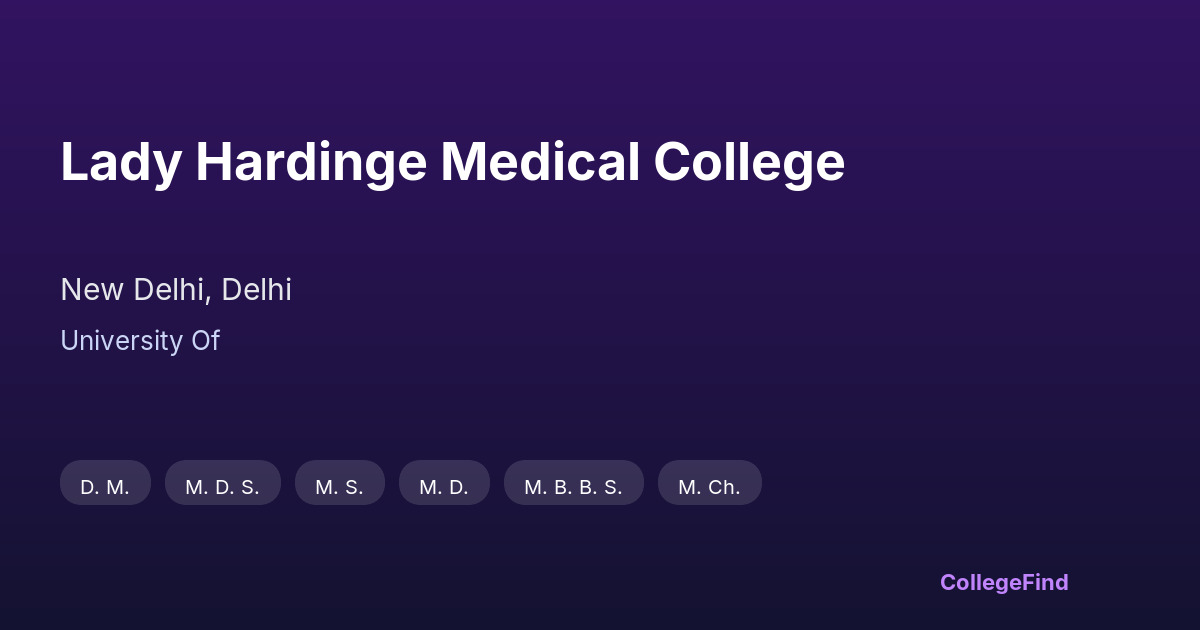 Lady Hardinge Medical College

New Delhi, Delhi

University Of

D. M.  M. D. S.  M. S.  M. D.  M. B. B. S.  M. Ch.

CollegeFind