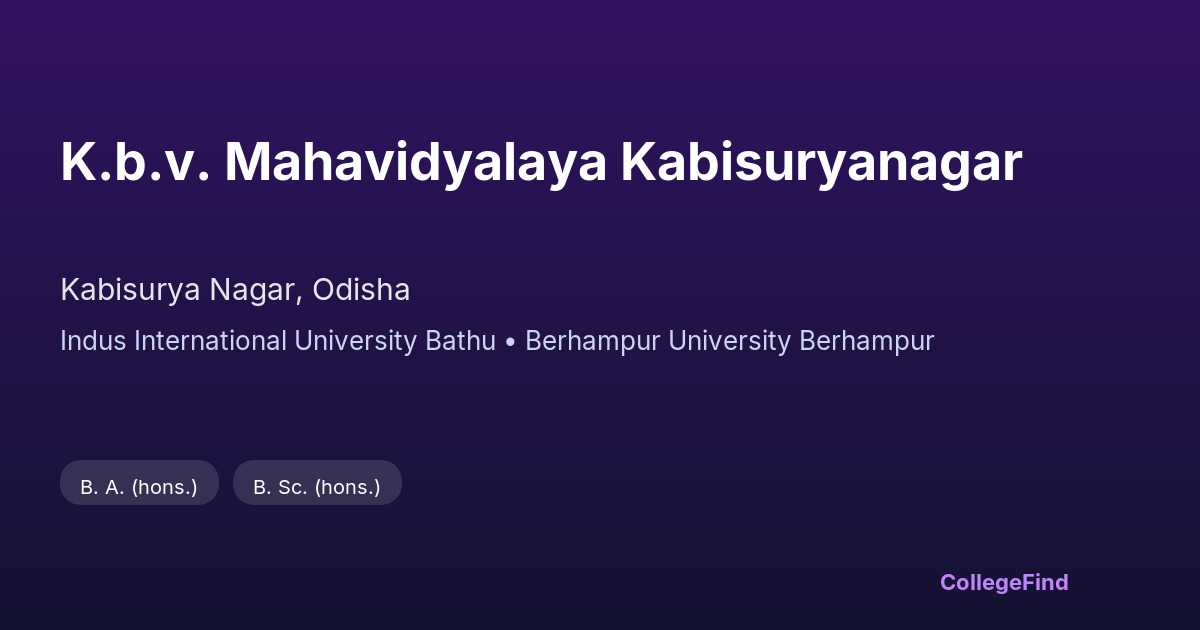 K.b.v. Mahavidyalaya Kabisuryanagar

Kabisurya Nagar, Odisha

Indus International University Bathu • Berhampur University Berhampur

B. A. (hons.)

B. Sc. (hons.)

CollegeFind