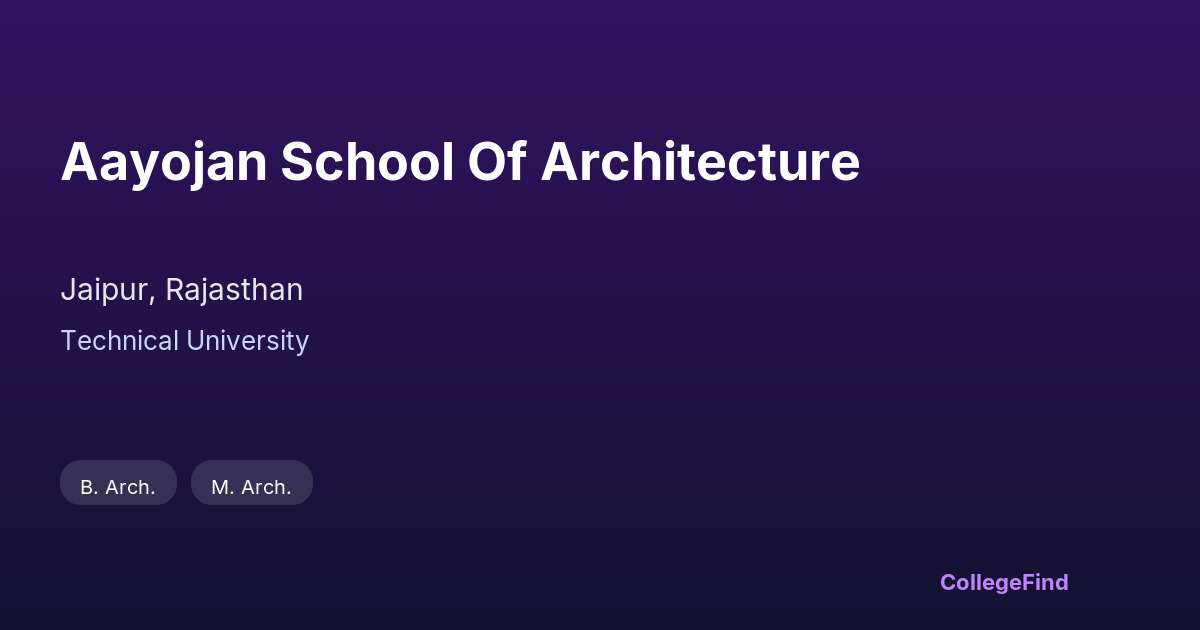 Aayojan School Of Architecture

Jaipur, Rajasthan

Technical University

B. Arch.

M. Arch.

CollegeFind