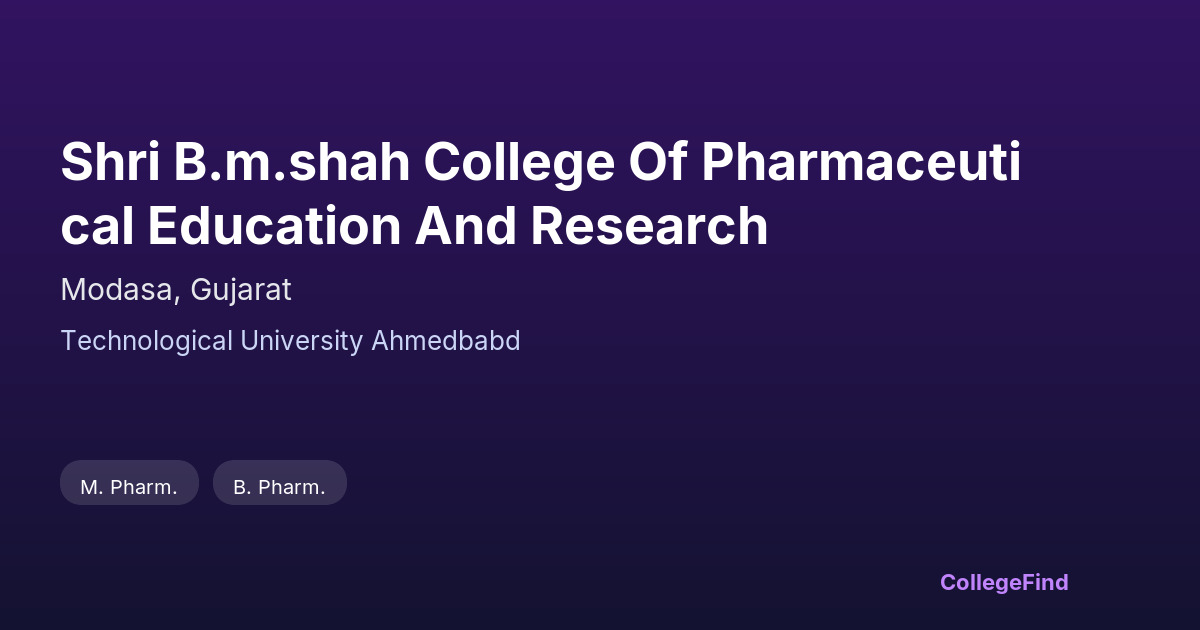 Shri B.m.shah College Of Pharmaceutical Education And Research

Modasa, Gujarat

Technological University Ahmedbabd

M. Pharm.

B. Pharm.

CollegeFind