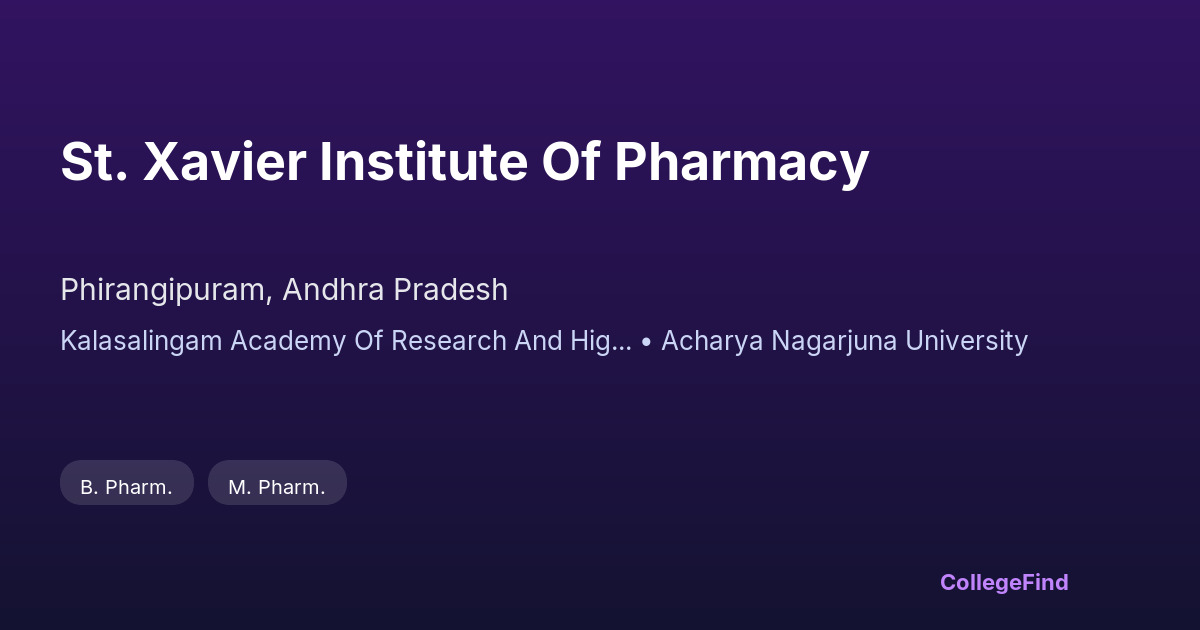 St. Xavier Institute Of Pharmacy

Phirangipuram, Andhra Pradesh

Kalasalingam Academy Of Research And Hig... • Acharya Nagarjuna University

B. Pharm.

M. Pharm.

CollegeFind