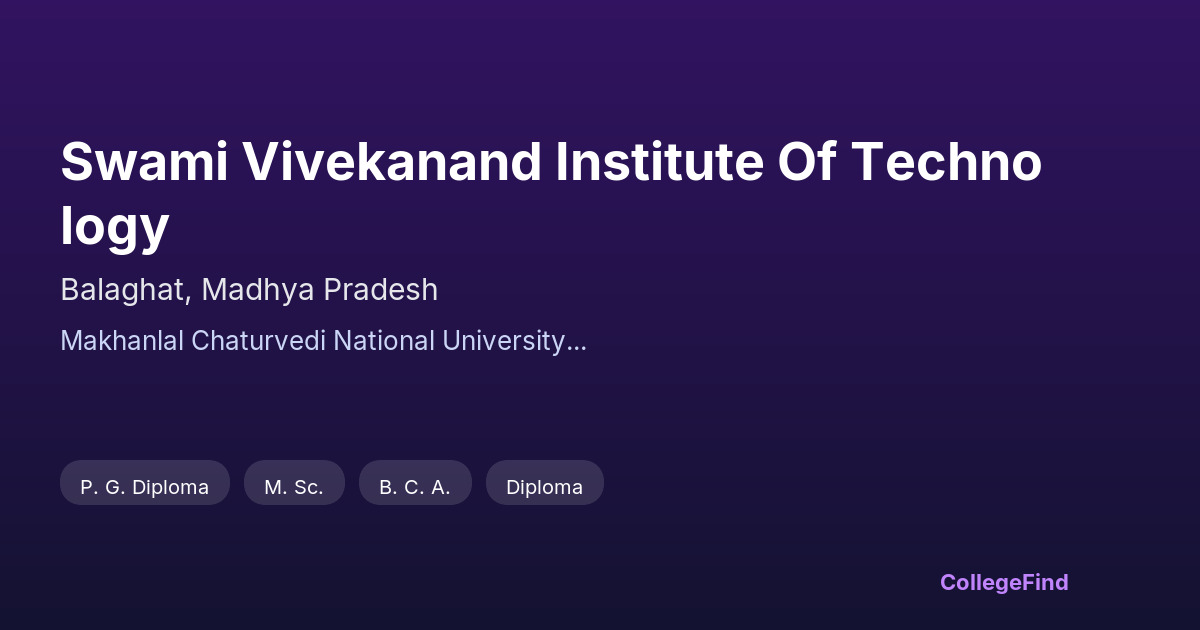 Swami Vivekanand Institute Of Technology

Balaghat, Madhya Pradesh

Makhanlal Chaturvedi National University...

P. G. Diploma

M. Sc.

B. C. A.

Diploma

CollegeFind