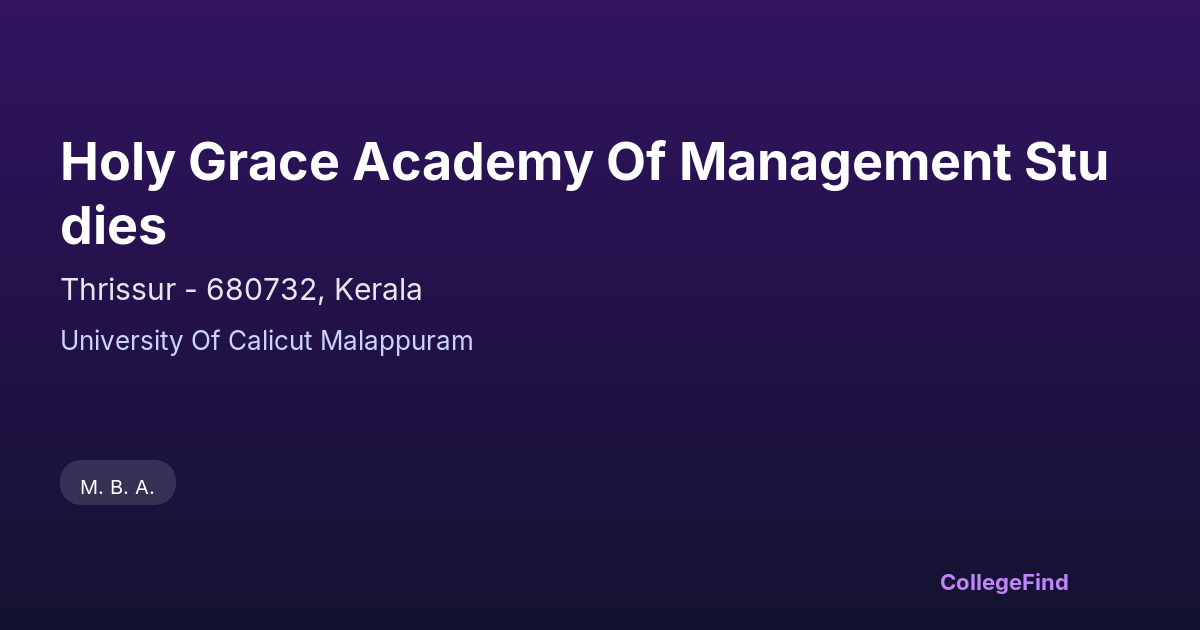 Holy Grace Academy Of Management Studies

Thrissur - 680732, Kerala

University Of Calicut Malappuram

M. B. A.

CollegeFind