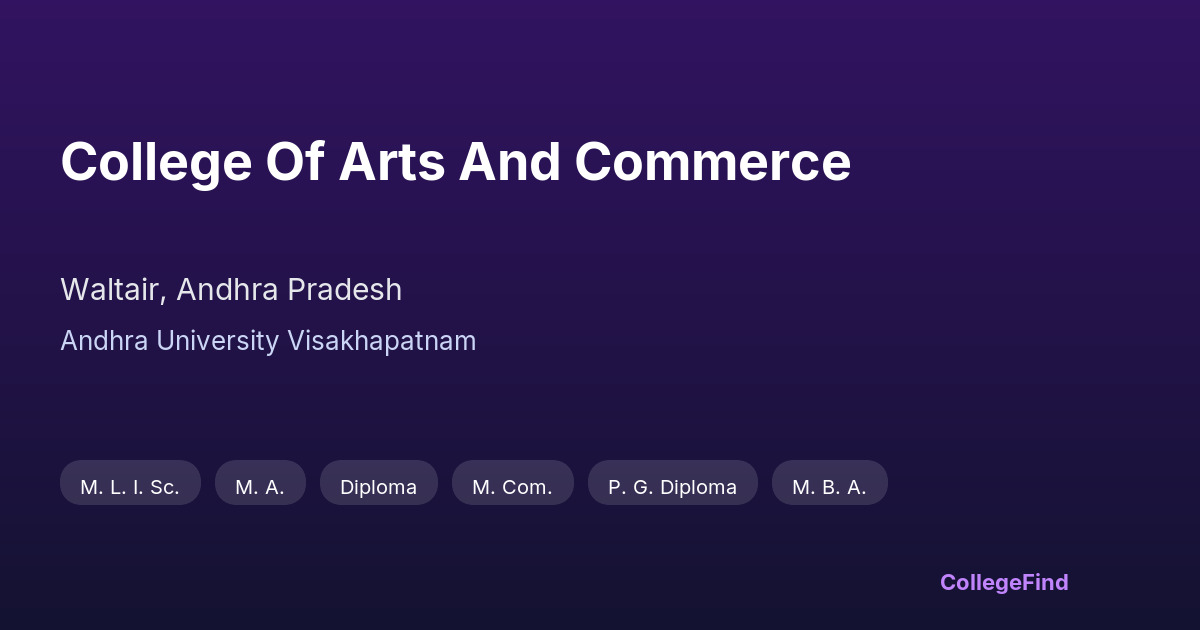 College Of Arts And Commerce

Waltair, Andhra Pradesh

Andhra University Visakhapatnam

M. L. I. Sc.

M. A.

Diploma

M. Com.

P. G. Diploma

M. B. A.

CollegeFind