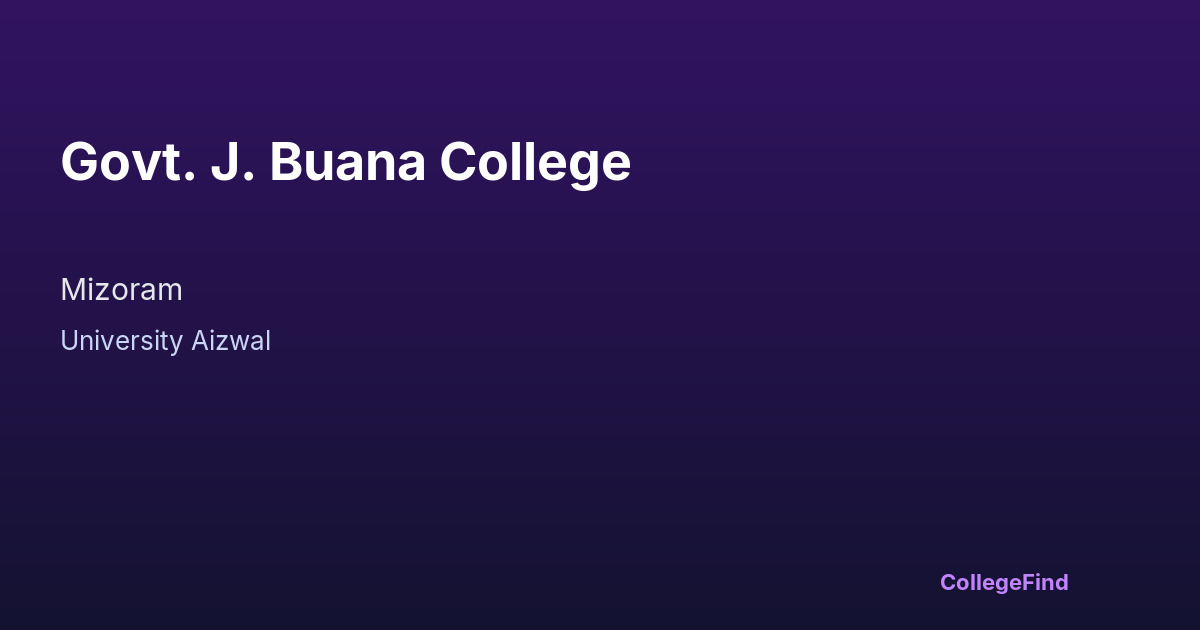 Govt. J. Buana College

Mizoram

University Aizwal

CollegeFind