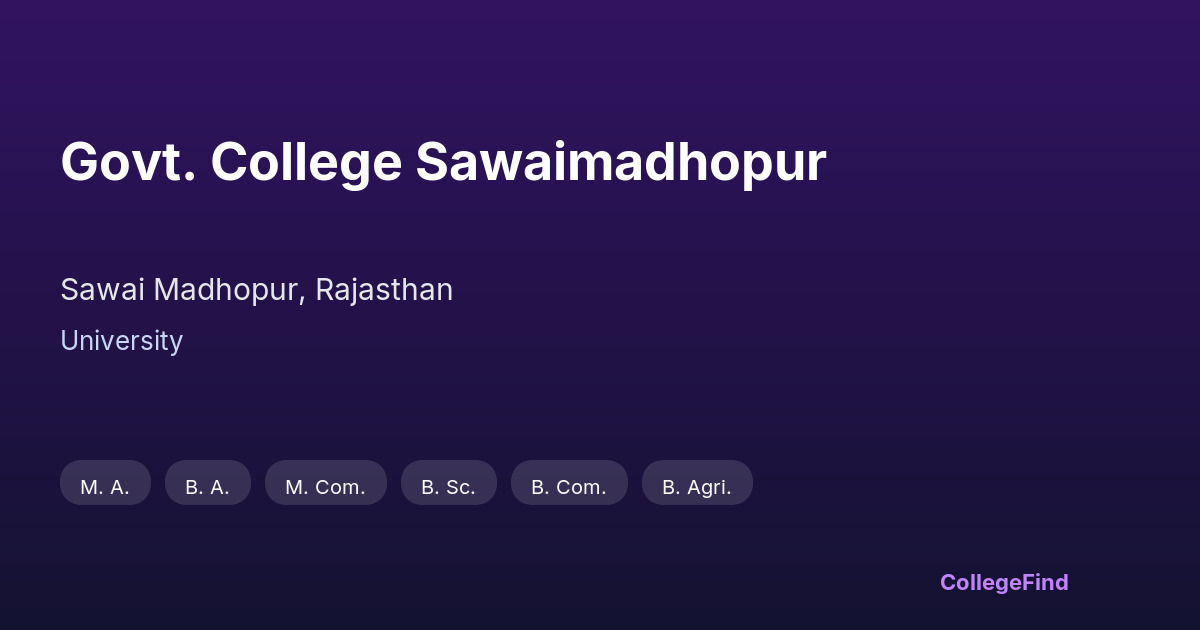 Govt. College Sawaimadhopur

Sawai Madhopur, Rajasthan

University

M. A.

B. A.

M. Com.

B. Sc.

B. Com.

B. Agri.

CollegeFind