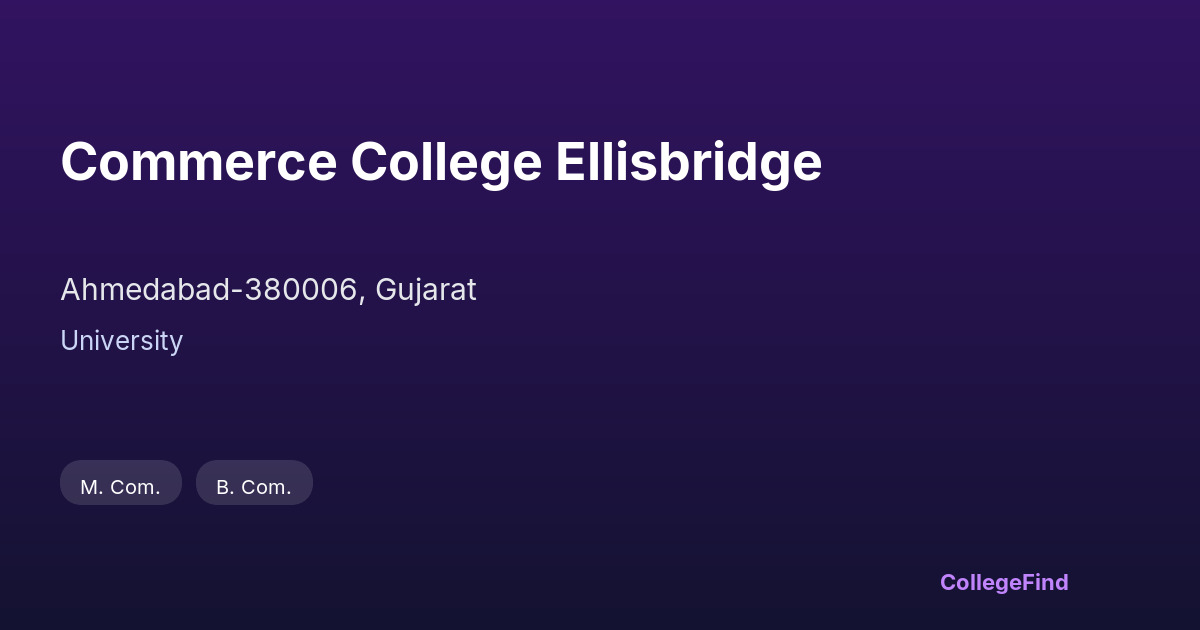 Commerce College Ellisbridge

Ahmedabad-380006, Gujarat

University

M. Com.

B. Com.

CollegeFind