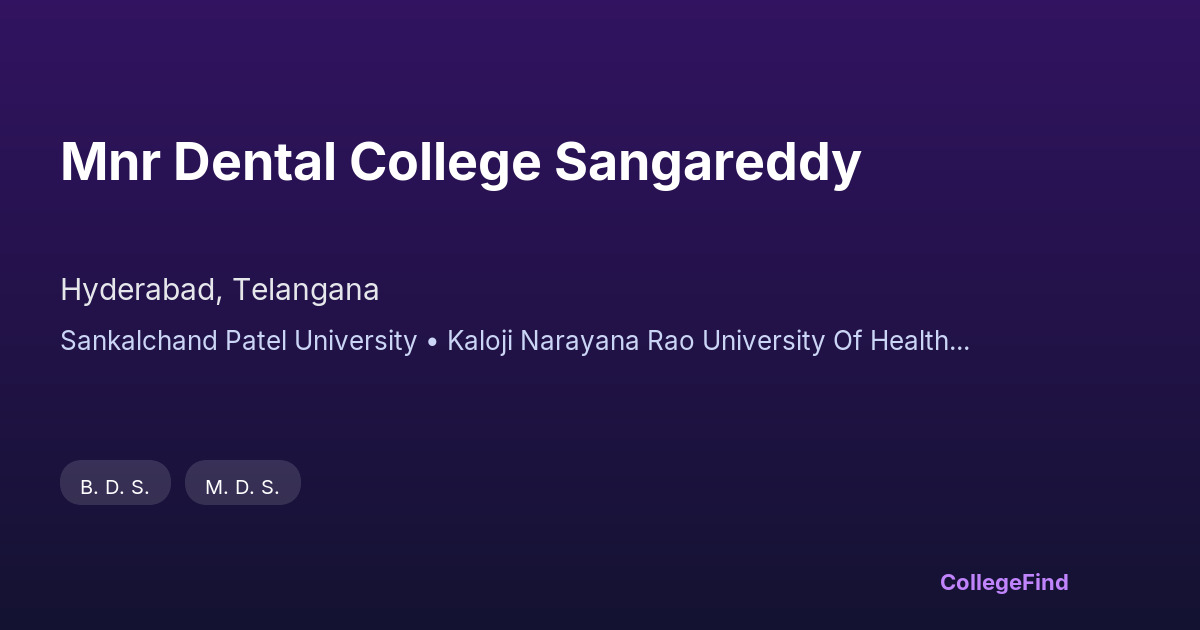 Mnr Dental College Sangareddy

Hyderabad, Telangana

Sankalchand Patel University • Kaloji Narayana Rao University Of Health...

B. D. S.

M. D. S.

CollegeFind