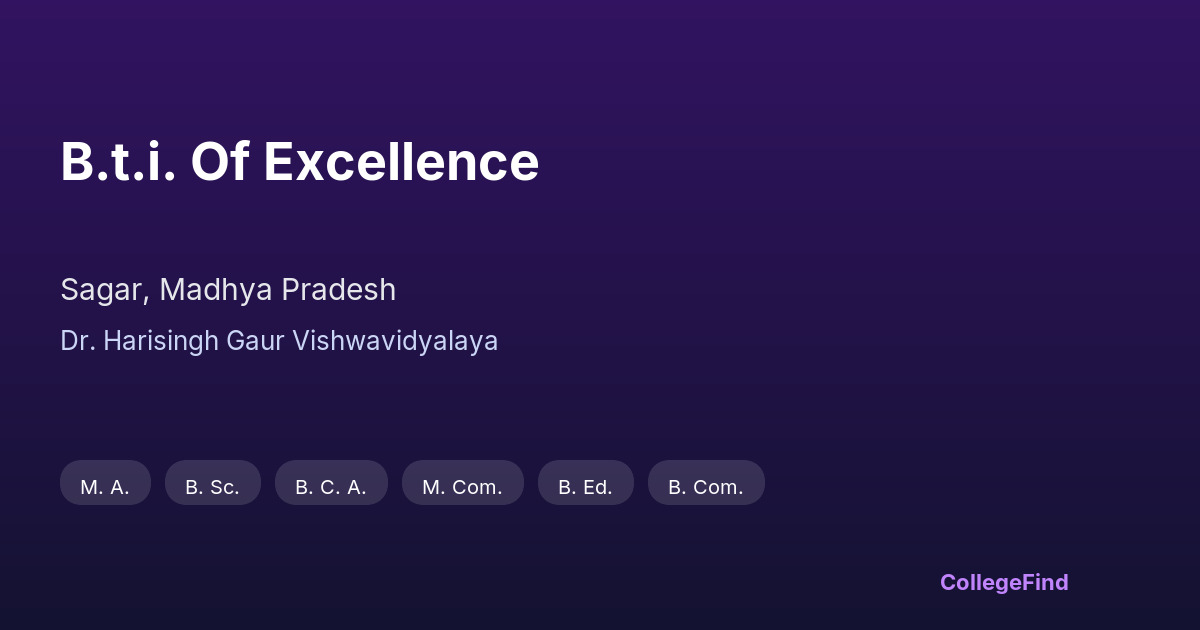 B.t.i. Of Excellence

Sagar, Madhya Pradesh

Dr. Harisingh Gaur Vishwavidyalaya

M. A.  B. Sc.  B. C. A.  M. Com.  B. Ed.  B. Com.

CollegeFind