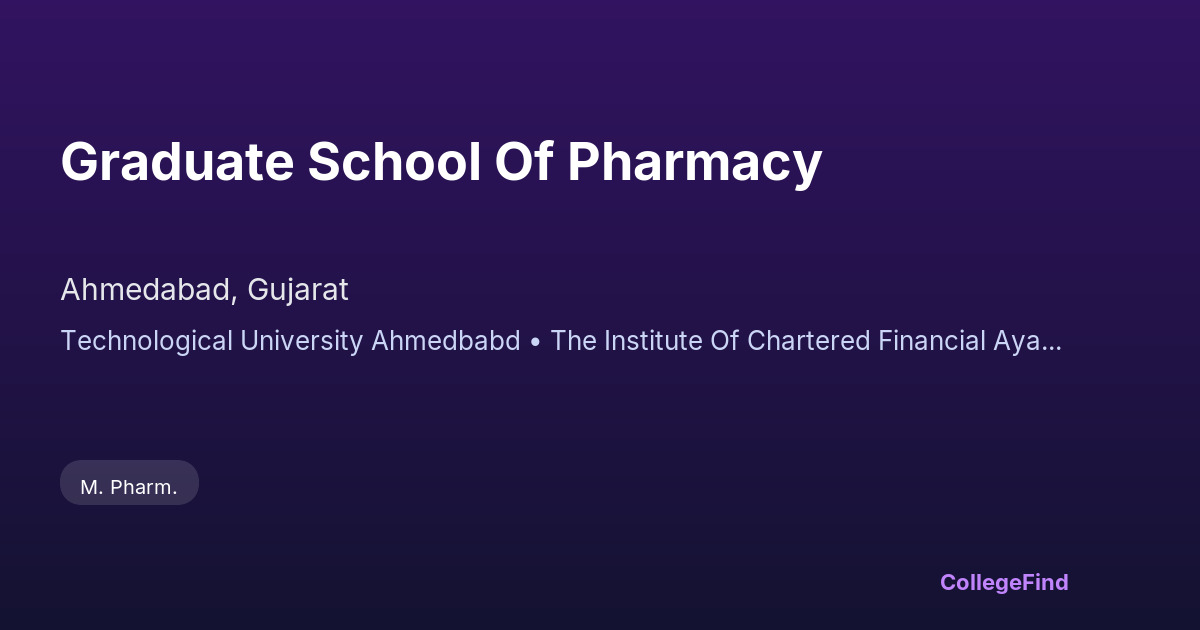 Graduate School Of Pharmacy

Ahmedabad, Gujarat

Technological University Ahmedbabd • The Institute Of Chartered Financial Aya...

M. Pharm.

CollegeFind