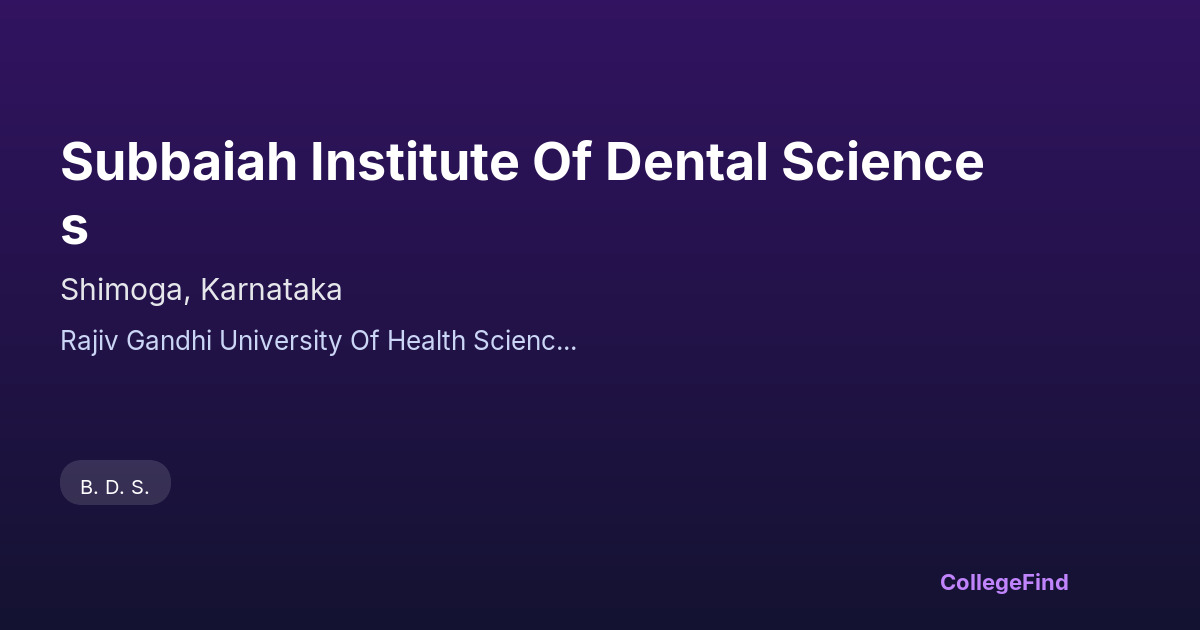 Subbaiah Institute Of Dental Sciences

Shimoga, Karnataka

Rajiv Gandhi University Of Health Scienc...

B. D. S.

CollegeFind