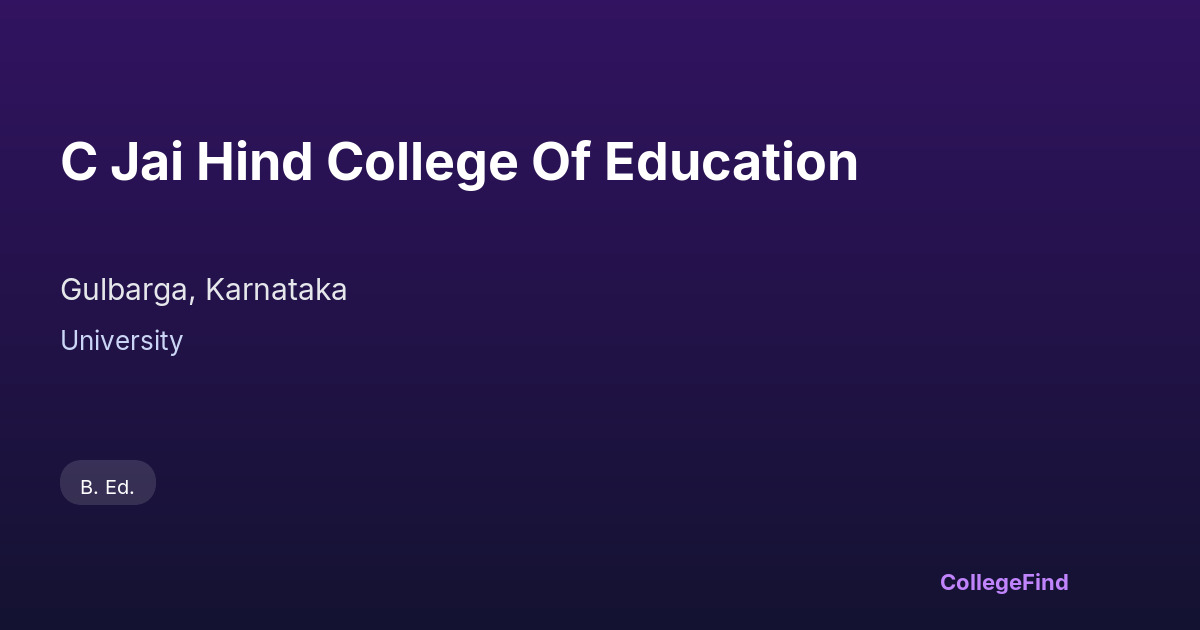 C Jai Hind College Of Education

Gulbarga, Karnataka

University

B. Ed.

CollegeFind