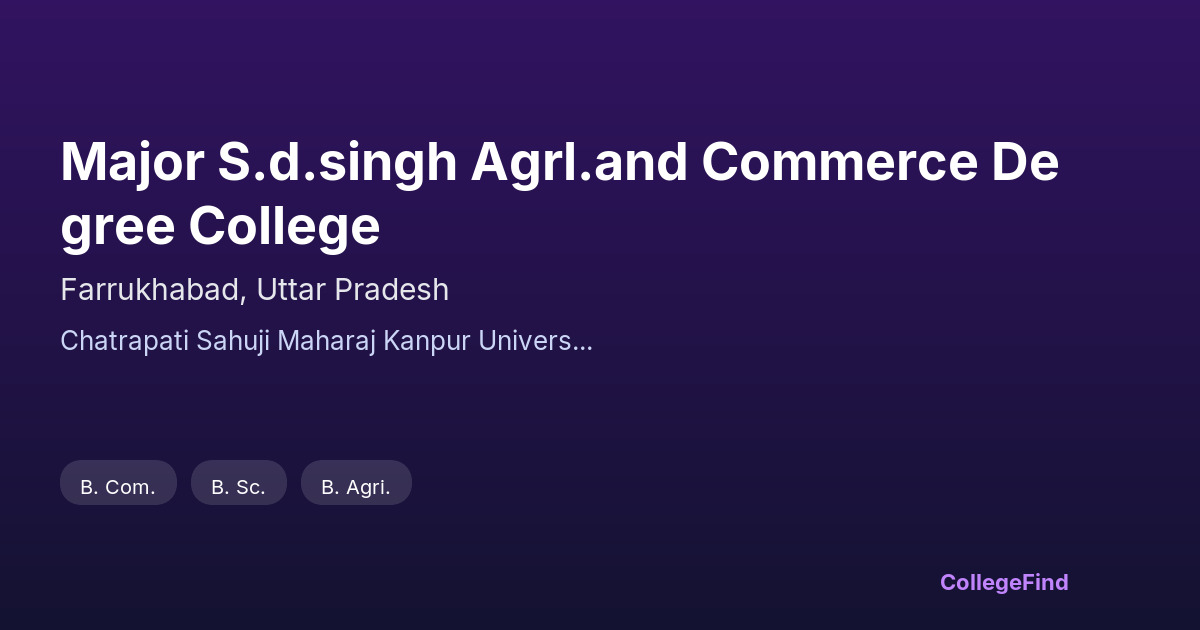 Major S.d.singh Agrl.and Commerce Degree College

Farrukhabad, Uttar Pradesh

Chatrapati Sahuji Maharaj Kanpur Univers...

B. Com.

B. Sc.

B. Agri.

CollegeFind