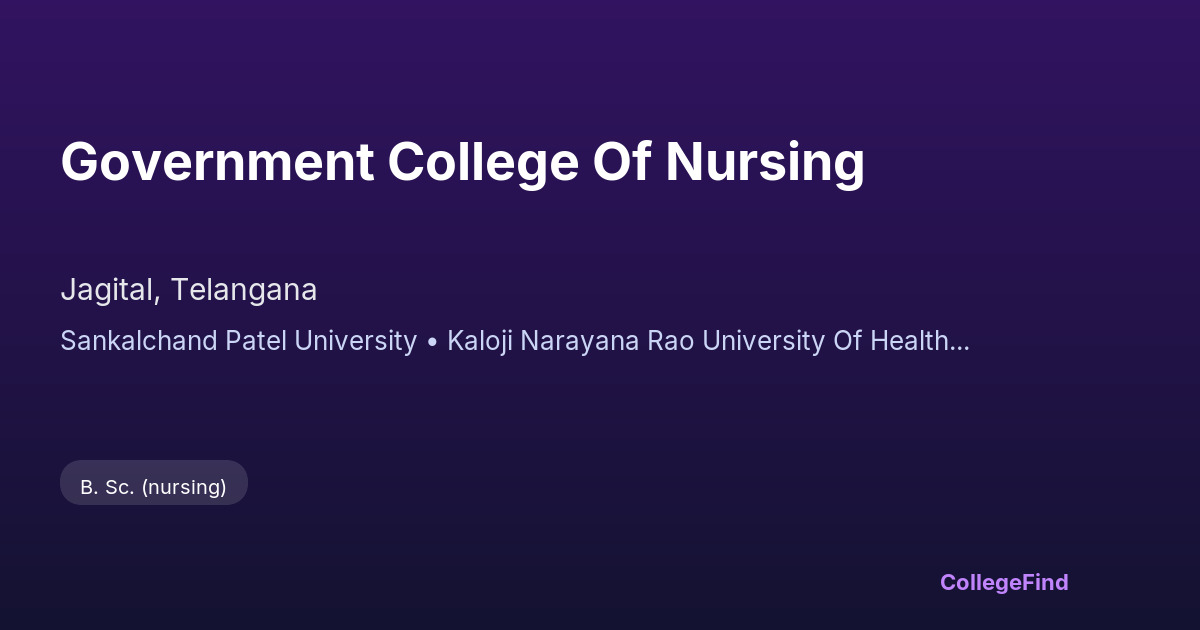 Government College Of Nursing

Jagital, Telangana

Sankalchand Patel University • Kaloji Narayana Rao University Of Health...

B. Sc. (nursing)

CollegeFind