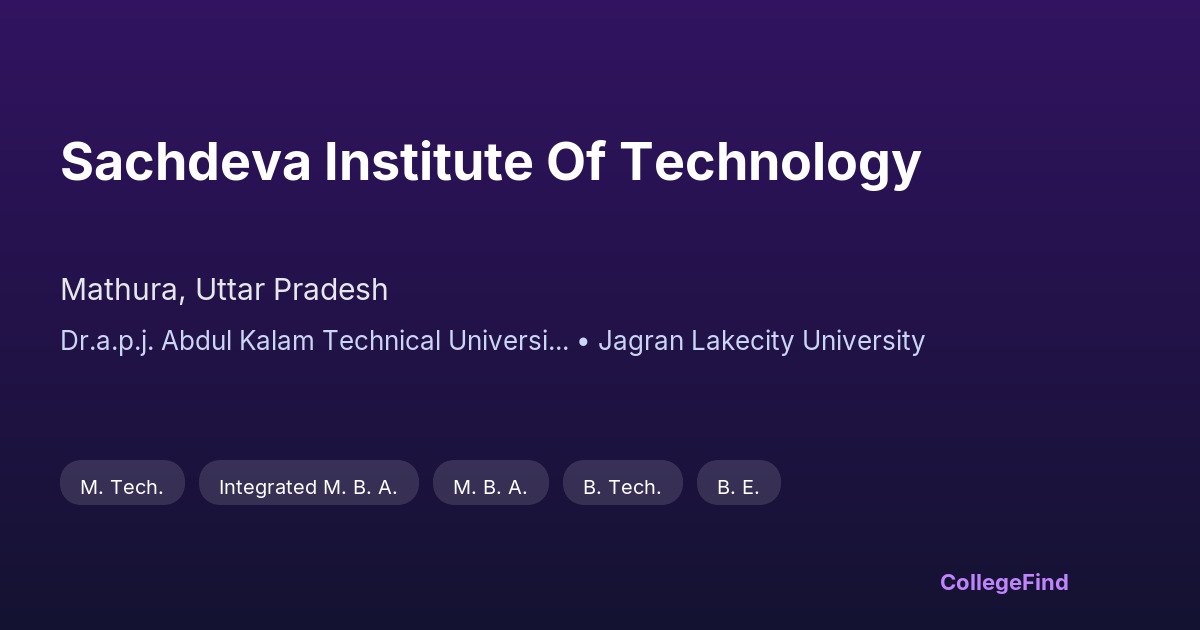 Sachdeva Institute Of Technology

Mathura, Uttar Pradesh

Dr.a.p.j. Abdul Kalam Technical Universi... • Jagran Lakecity University

M. Tech.

Integrated M. B. A.

M. B. A.

B. Tech.

B. E.

CollegeFind