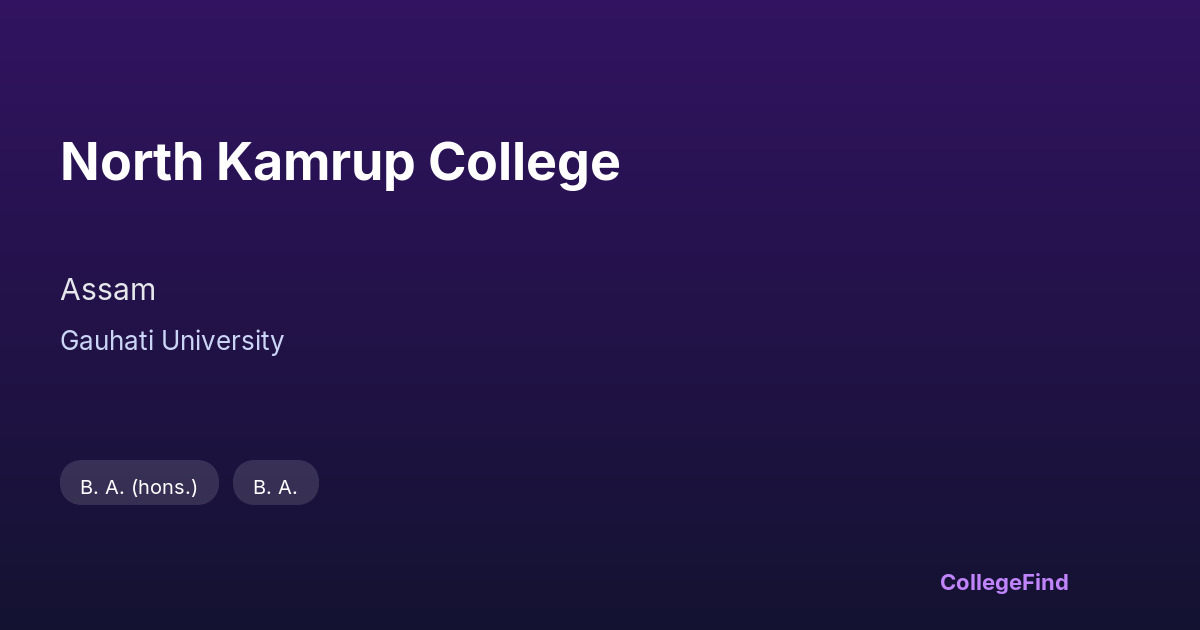 North Kamrup College

Assam

Gauhati University

B. A. (hons.)

B. A.

CollegeFind