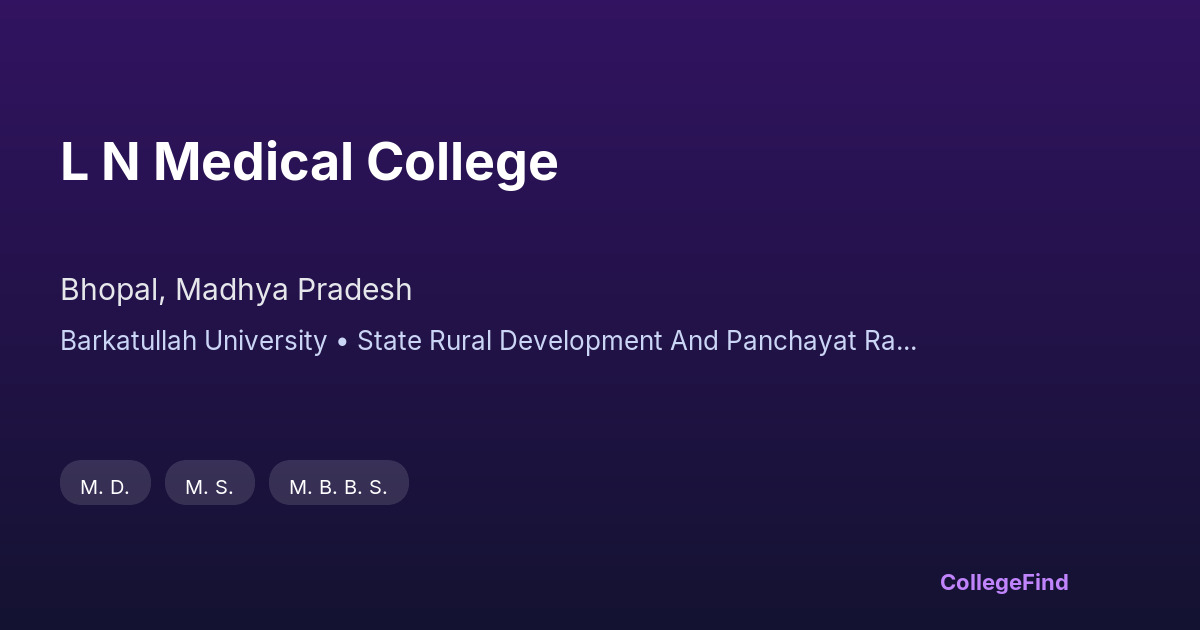 L N Medical College

Bhopal, Madhya Pradesh

Barkatullah University • State Rural Development And Panchayat Ra...

M. D.

M. S.

M. B. B. S.

CollegeFind