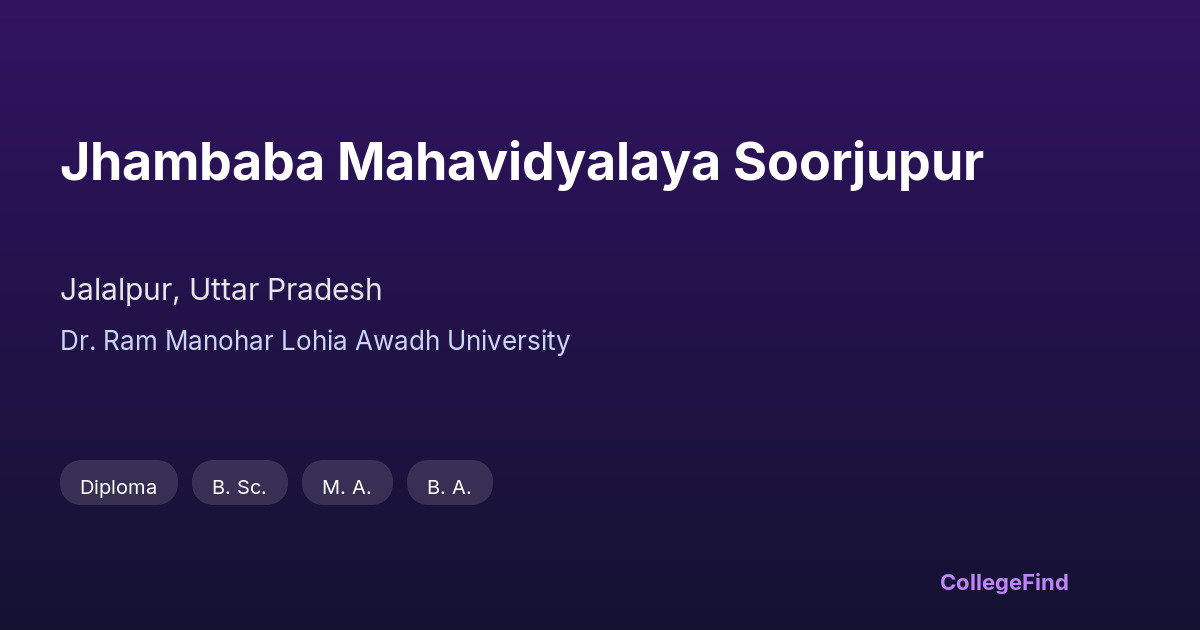 Jhambaba Mahavidyalaya Soorjupur

Jalalpur, Uttar Pradesh

Dr. Ram Manohar Lohia Awadh University

Diploma B. Sc. M. A. B. A.

CollegeFind