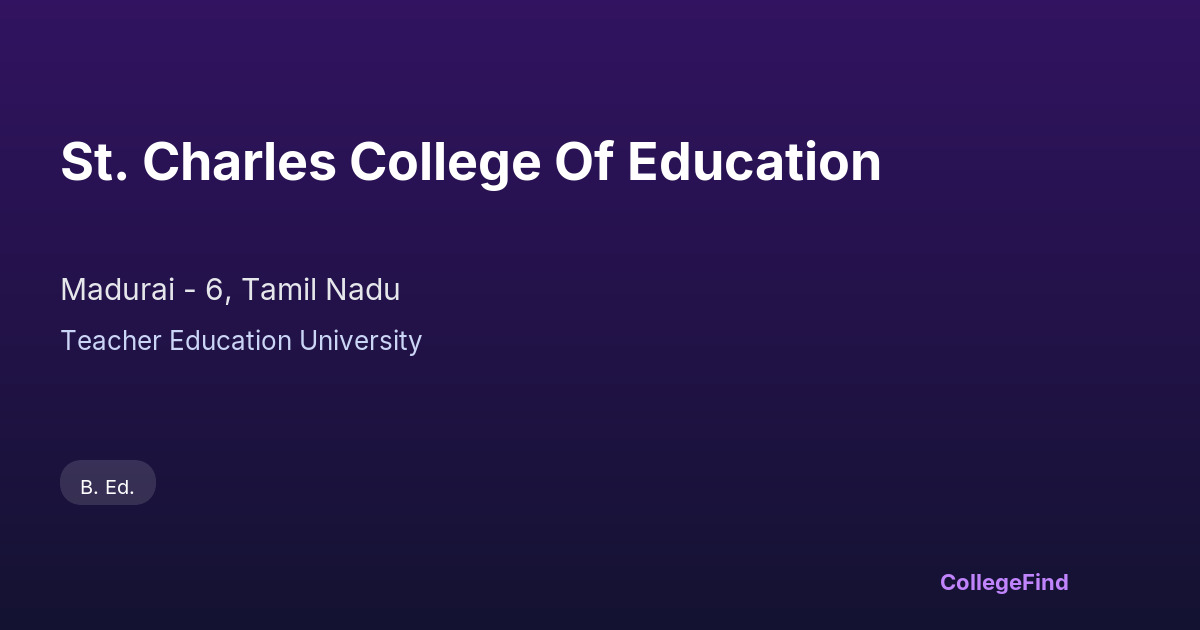 St. Charles College Of Education

Madurai - 6, Tamil Nadu

Teacher Education University

B. Ed.

CollegeFind