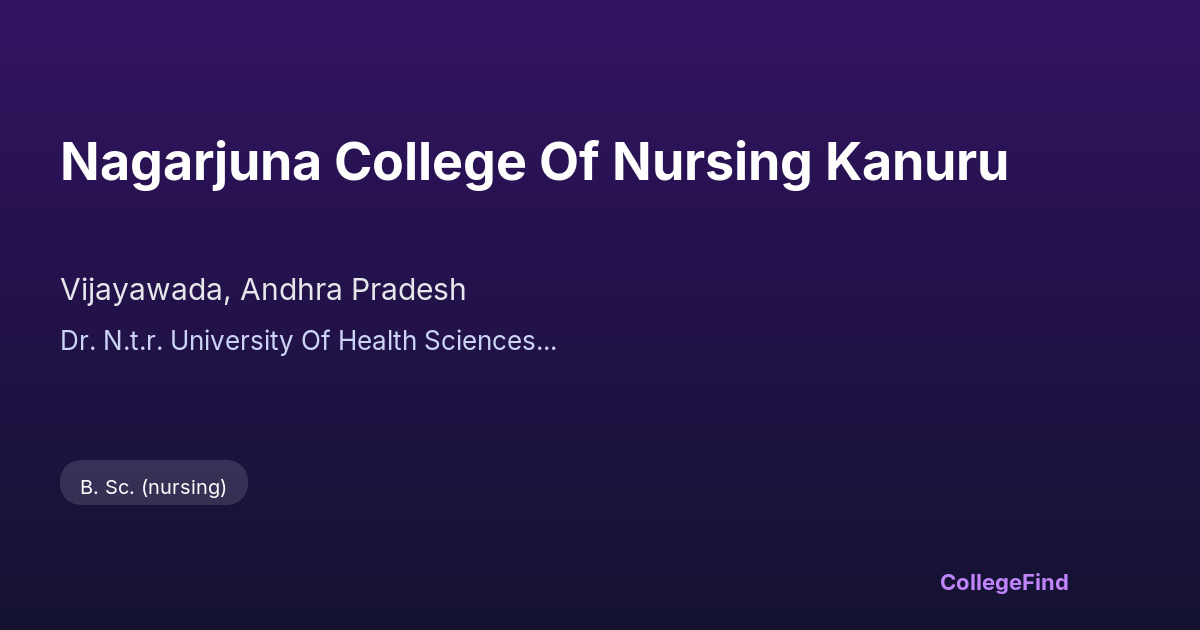 Nagarjuna College Of Nursing Kanuru

Vijayawada, Andhra Pradesh

Dr. N.t.r. University Of Health Sciences...

B. Sc. (nursing)

CollegeFind