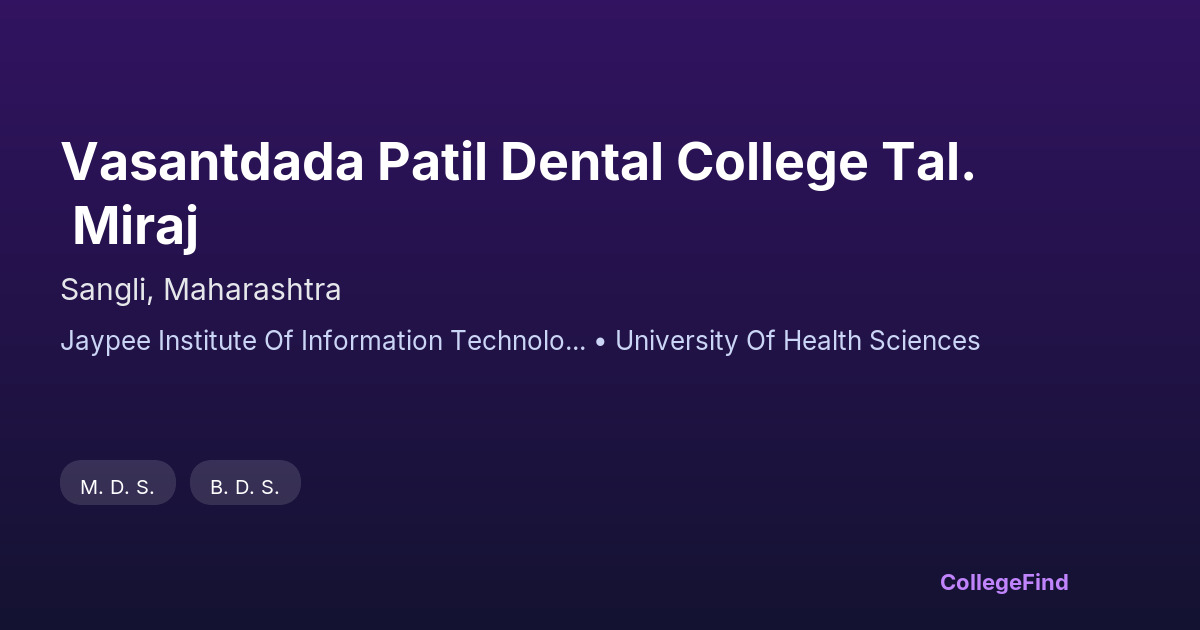 Vasantdada Patil Dental College Tal. Miraj

Sangli, Maharashtra

Jaypee Institute Of Information Technolo... • University Of Health Sciences

M. D. S.

B. D. S.

CollegeFind