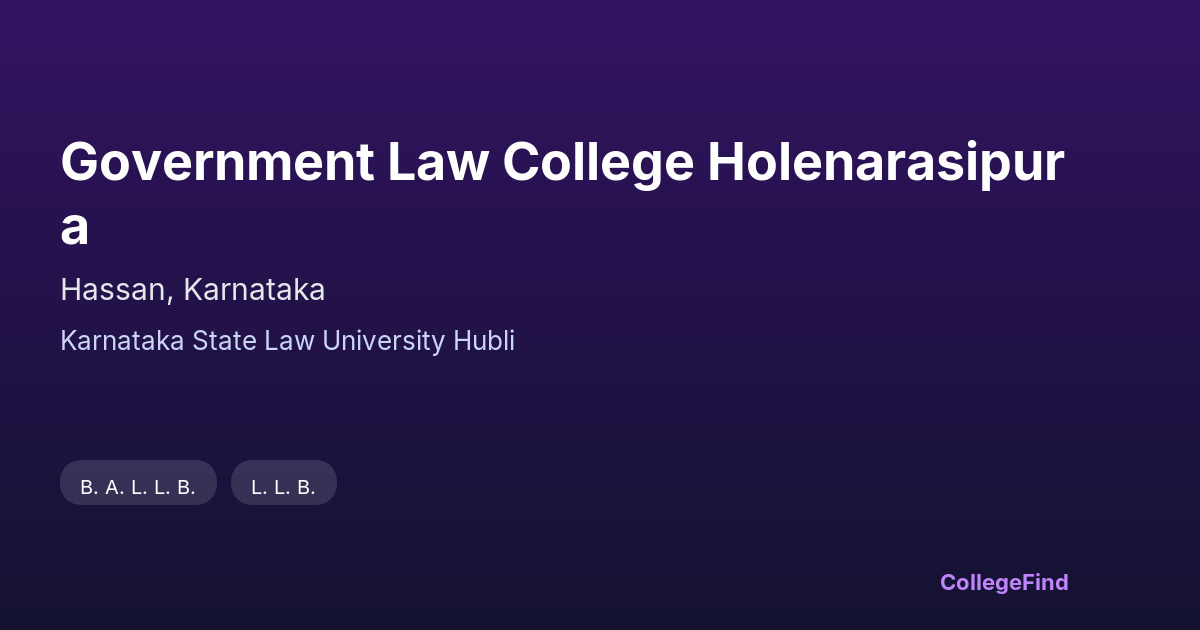 Government Law College Holenarasipura

Hassan, Karnataka

Karnataka State Law University Hubli

B. A. L. L. B.

L. L. B.

CollegeFind