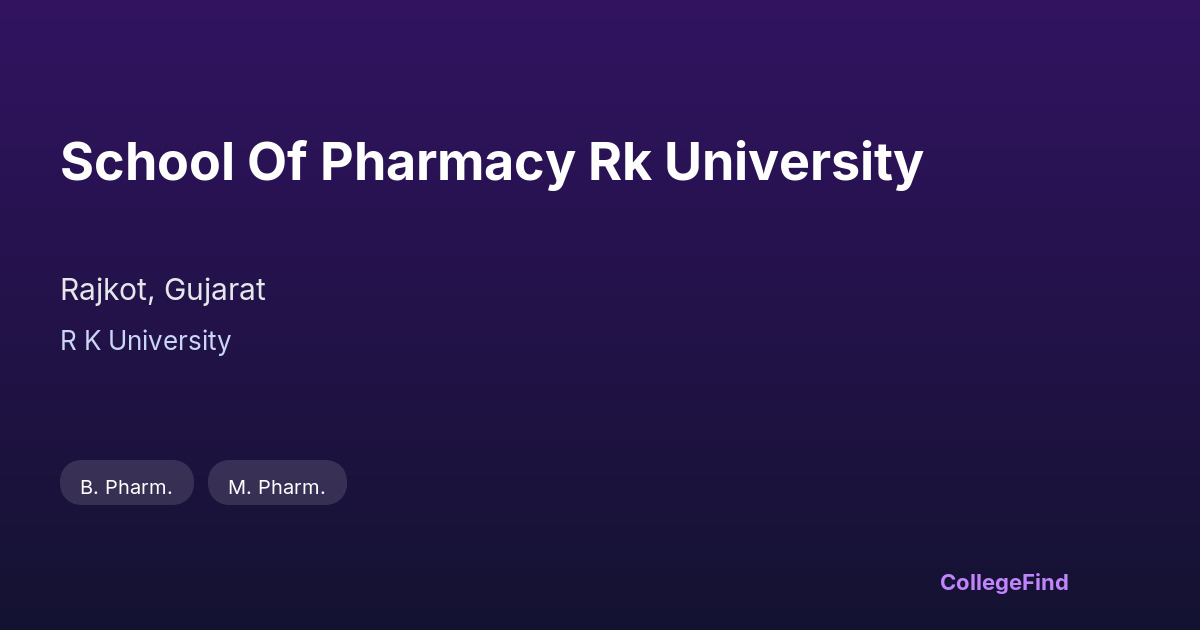 School Of Pharmacy Rk University

Rajkot, Gujarat

R K University

B. Pharm.

M. Pharm.

CollegeFind