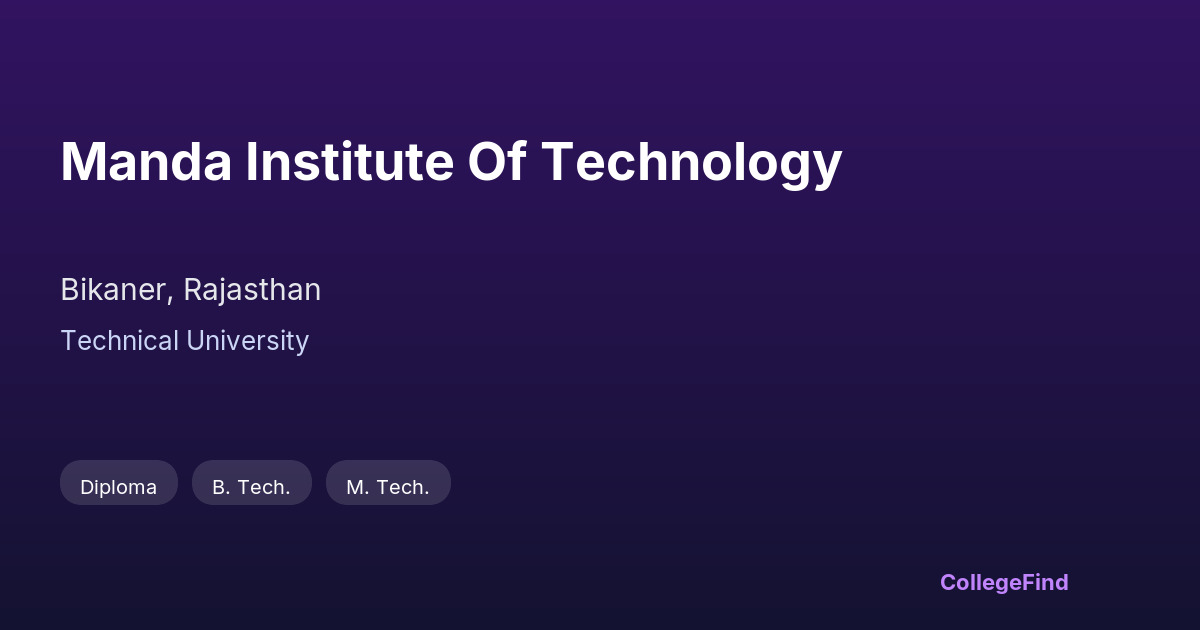 Manda Institute Of Technology

Bikaner, Rajasthan

Technical University

Diploma B. Tech. M. Tech.

CollegeFind