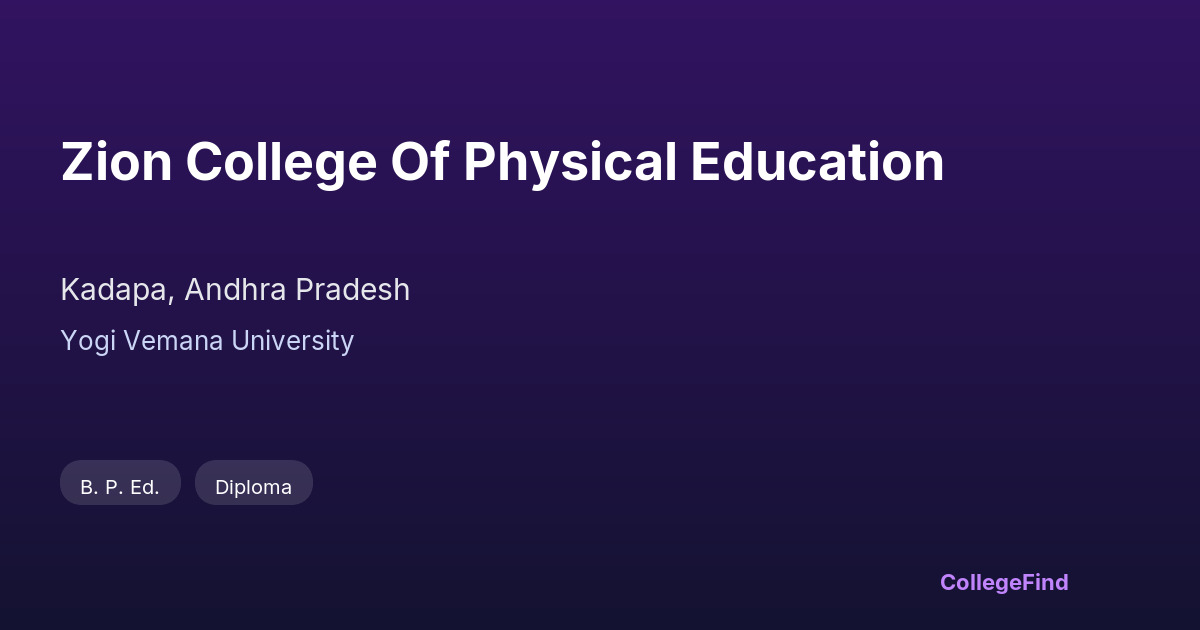 Zion College Of Physical Education

Kadapa, Andhra Pradesh

Yogi Vemana University

B. P. Ed.

Diploma

CollegeFind