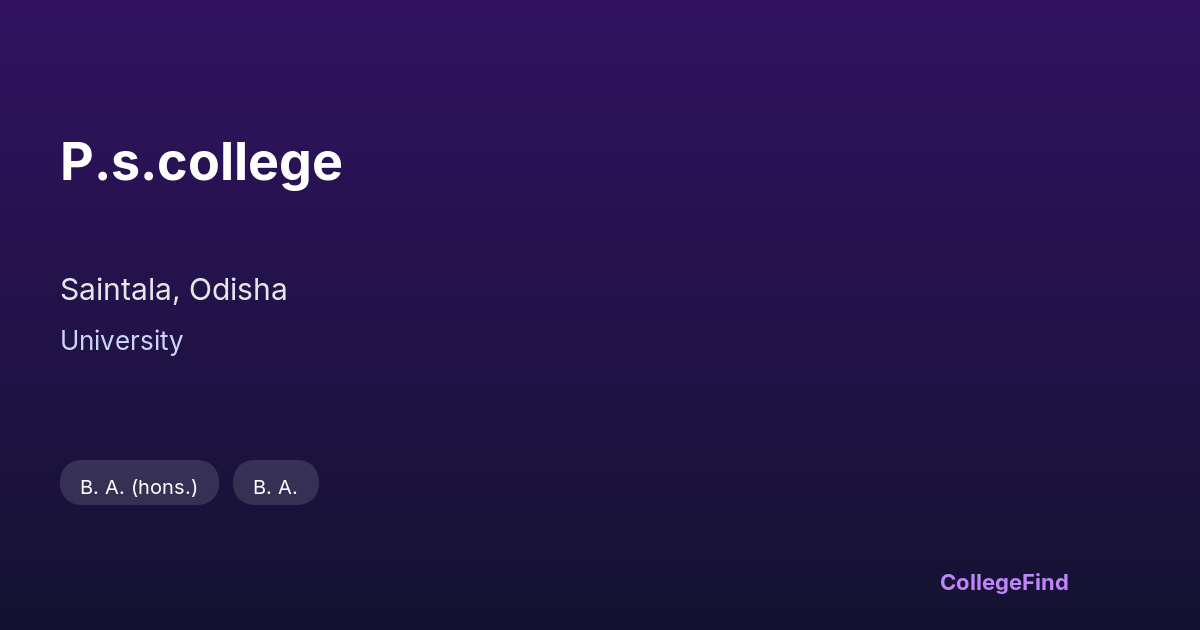 P.s.college

Saintala, Odisha

University

B. A. (hons.)

B. A.

CollegeFind