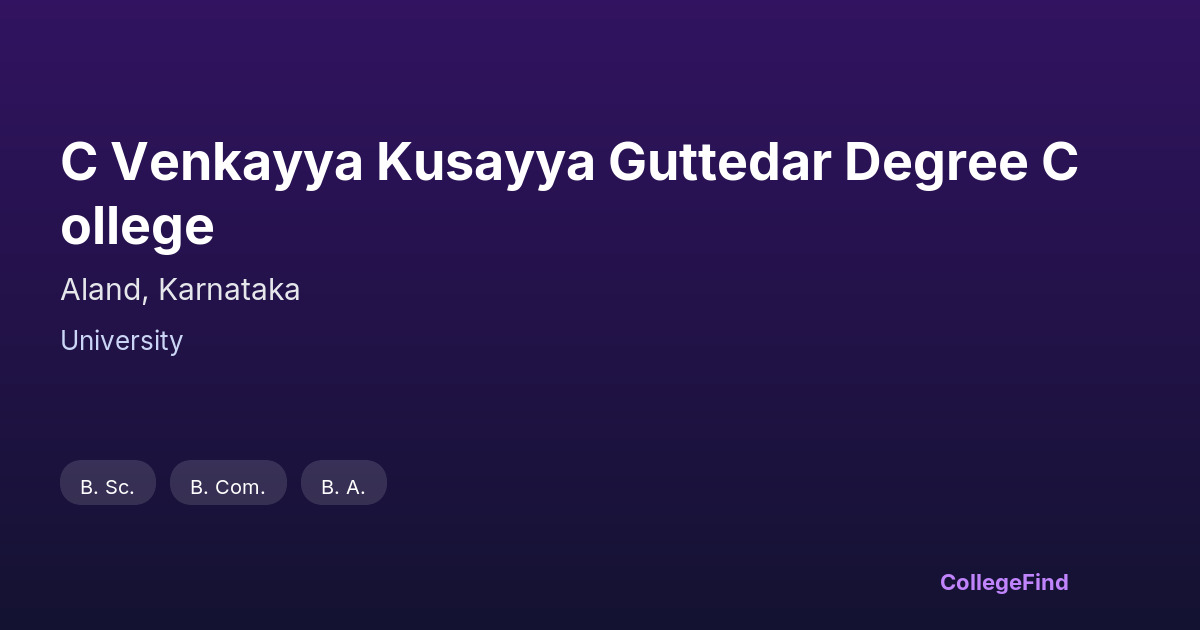 C Venkayya Kusayya Guttedar Degree C ollege

Aland, Karnataka

University

B. Sc. B. Com. B. A.

CollegeFind