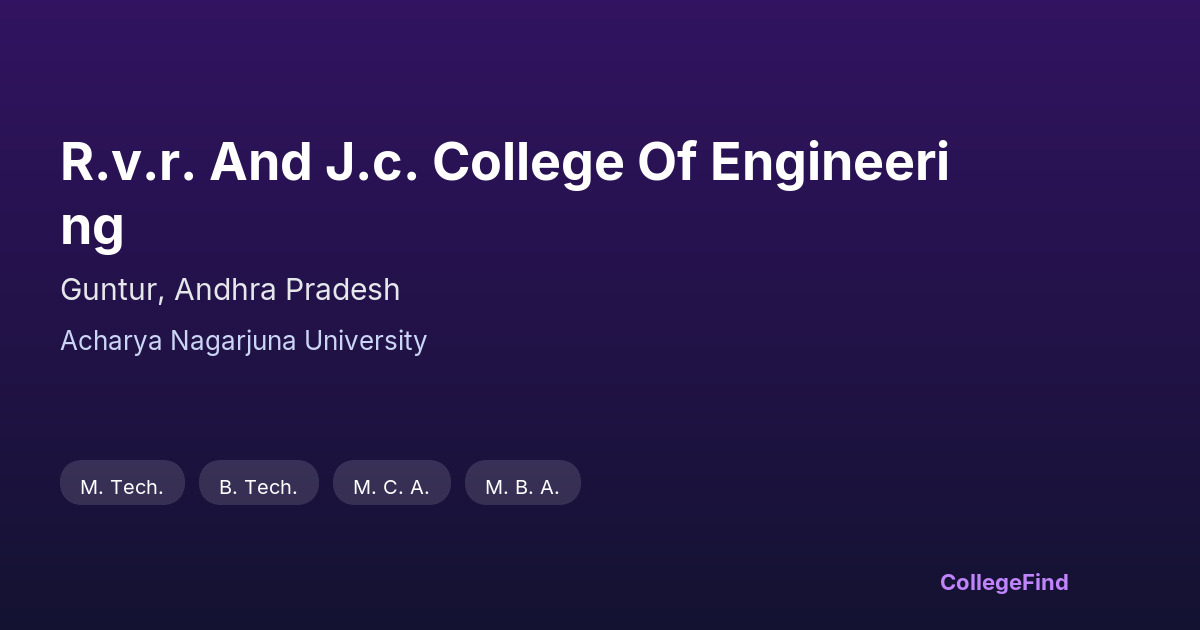 R.v.r. And J.c. College Of Engineering

Guntur, Andhra Pradesh

Acharya Nagarjuna University

M. Tech.

B. Tech.

M. C. A.

M. B. A.

CollegeFind