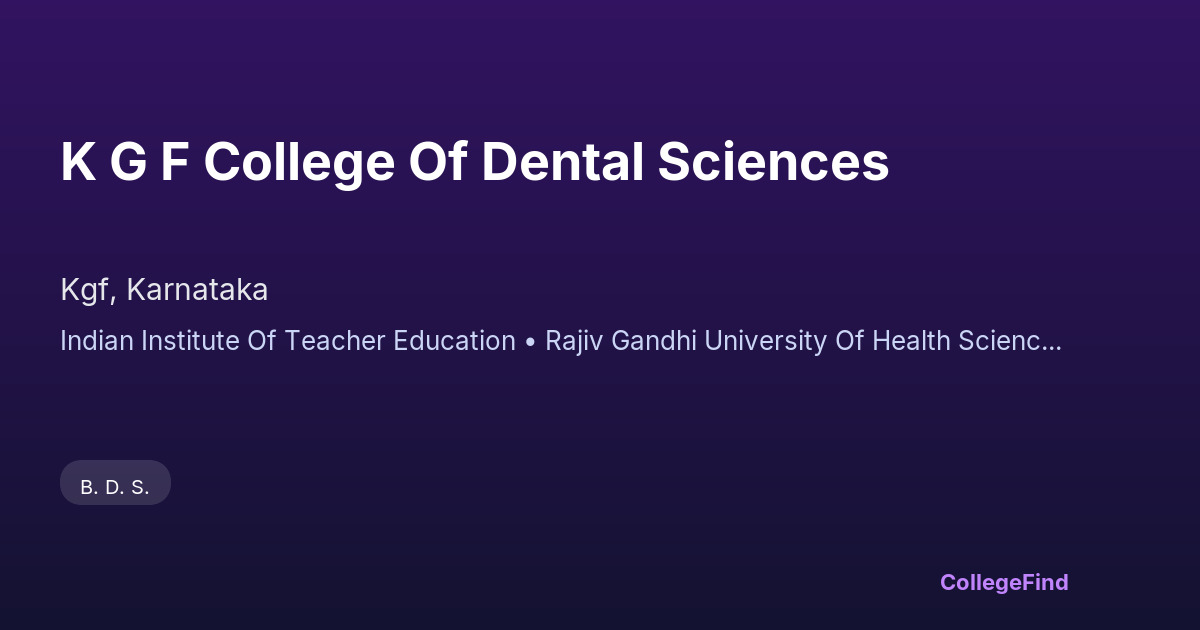 K G F College Of Dental Sciences

Kgf, Karnataka

Indian Institute Of Teacher Education • Rajiv Gandhi University Of Health Scienc...

B. D. S.

CollegeFind