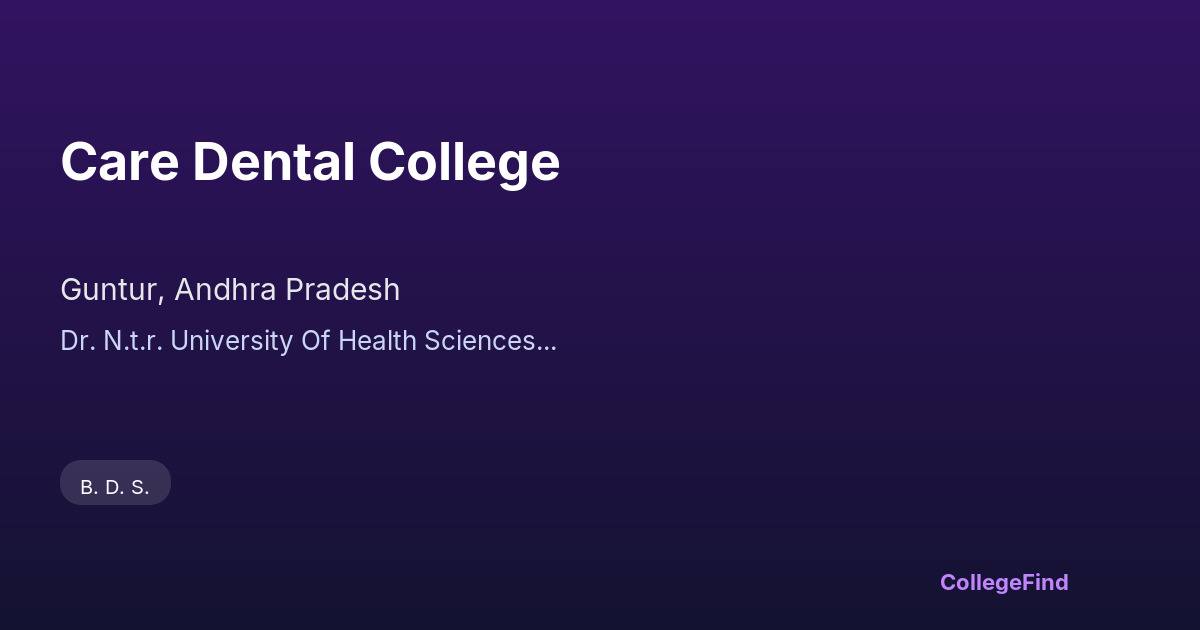 Care Dental College

Guntur, Andhra Pradesh

Dr. N.t.r. University Of Health Sciences...

B. D. S.

CollegeFind