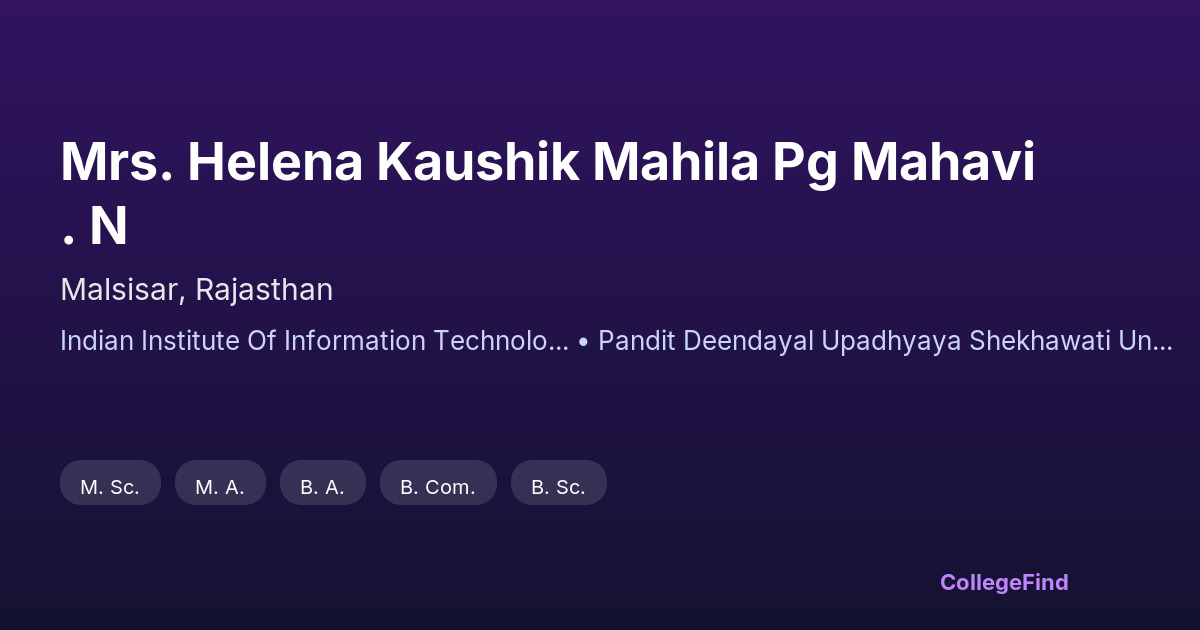 Mrs. Helena Kaushik Mahila Pg Mahavi . N

Malsisar, Rajasthan

Indian Institute Of Information Technolo... • Pandit Deendayal Upadhyaya Shekhawati Un...

M. Sc.

M. A.

B. A.

B. Com.

B. Sc.

CollegeFind