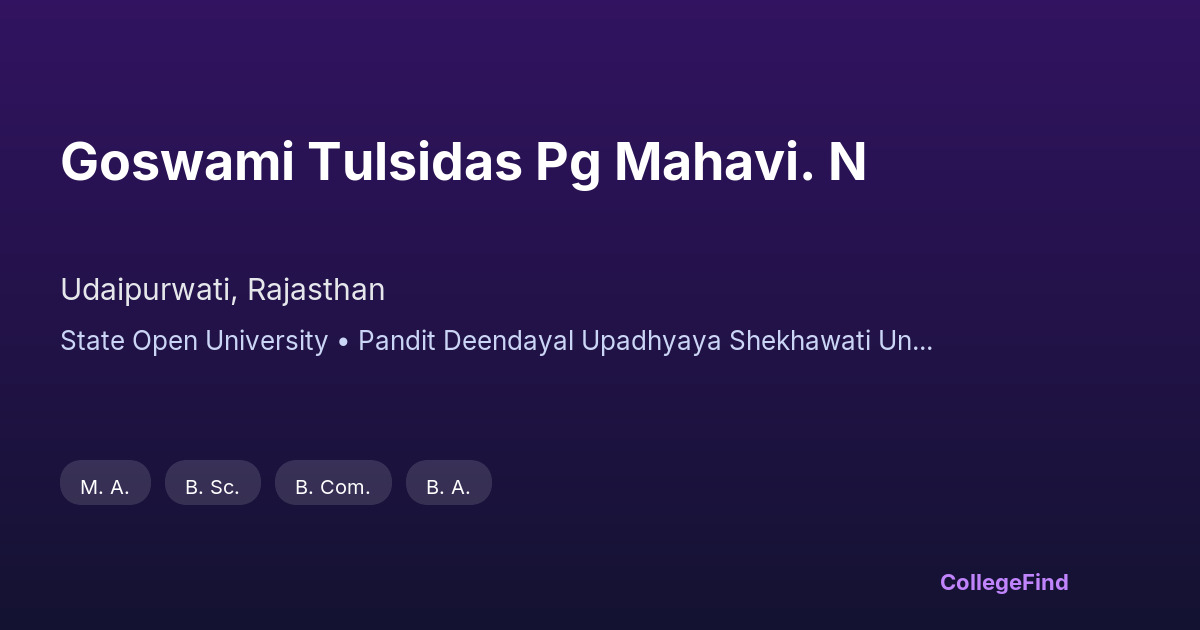 Goswami Tulsidas Pg Mahavi. N

Udaipurwati, Rajasthan

State Open University • Pandit Deendayal Upadhyaya Shekhawati Un...

M. A.

B. Sc.

B. Com.

B. A.

CollegeFind