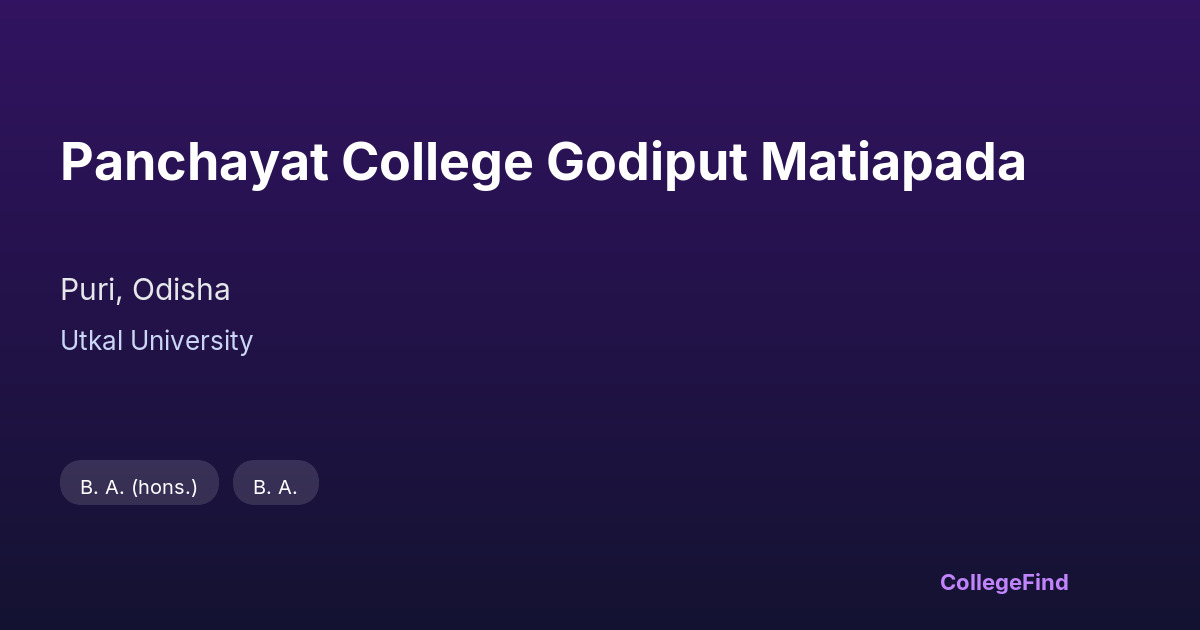 Panchayat College Godiput Matiapada

Puri, Odisha

Utkal University

B. A. (hons.)

B. A.

CollegeFind