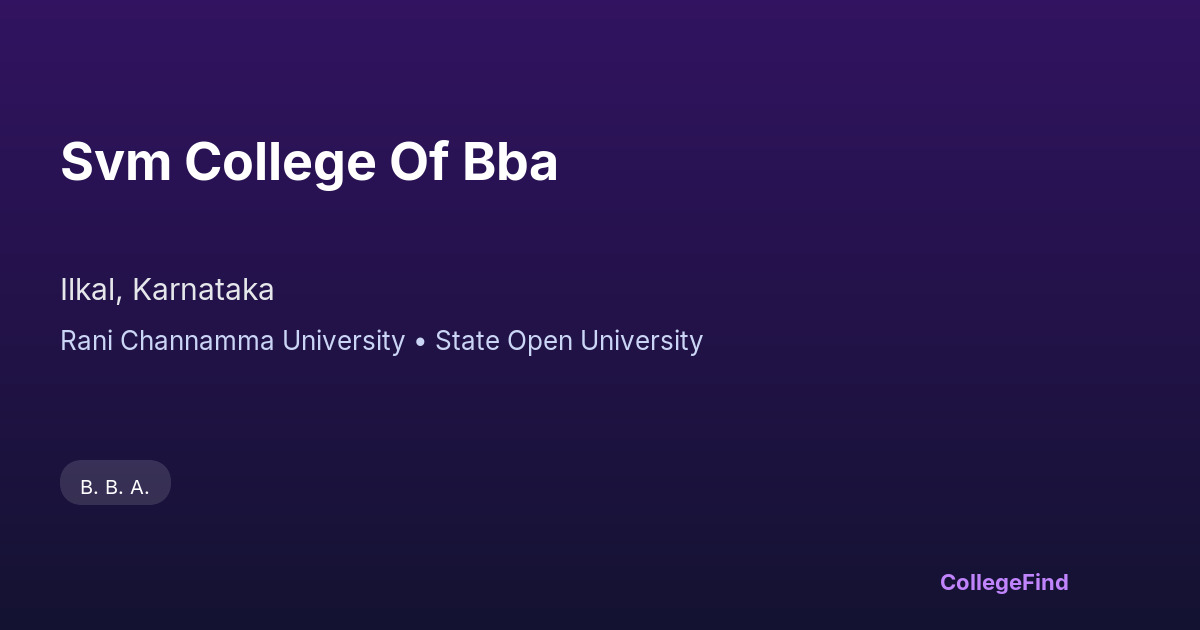 Svm College Of Bba

Ilkal, Karnataka

Rani Channamma University • State Open University

B. B. A.

CollegeFind