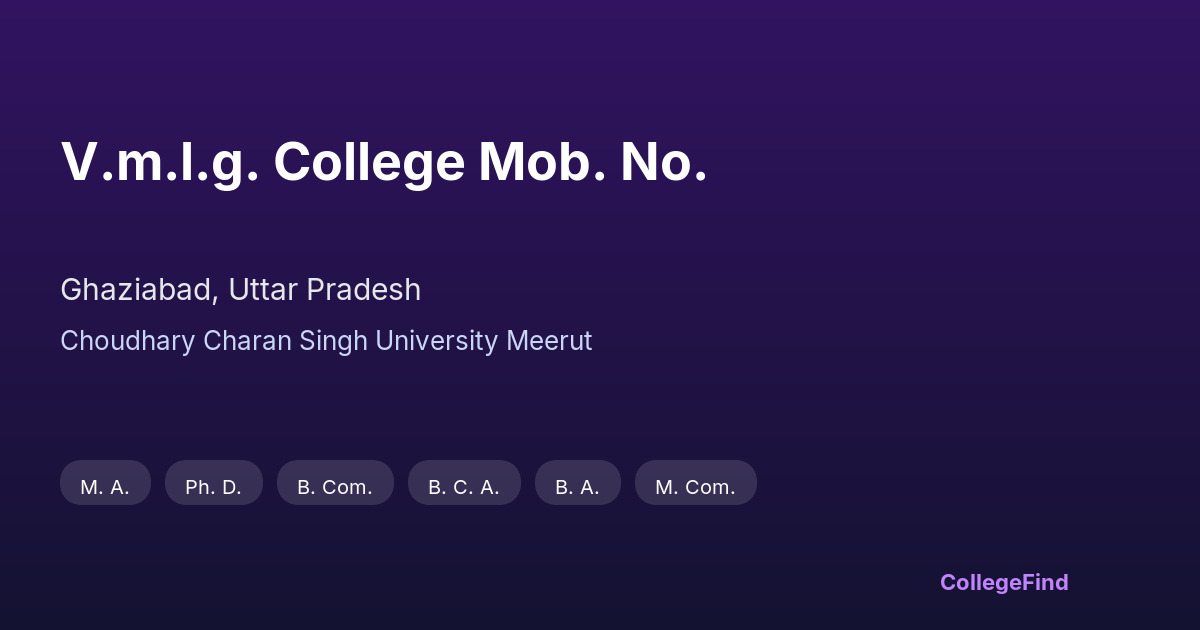 V.m.l.g. College Mob. No.

Ghaziabad, Uttar Pradesh

Choudhary Charan Singh University Meerut

M. A.

Ph. D.

B. Com.

B. C. A.

B. A.

M. Com.

CollegeFind