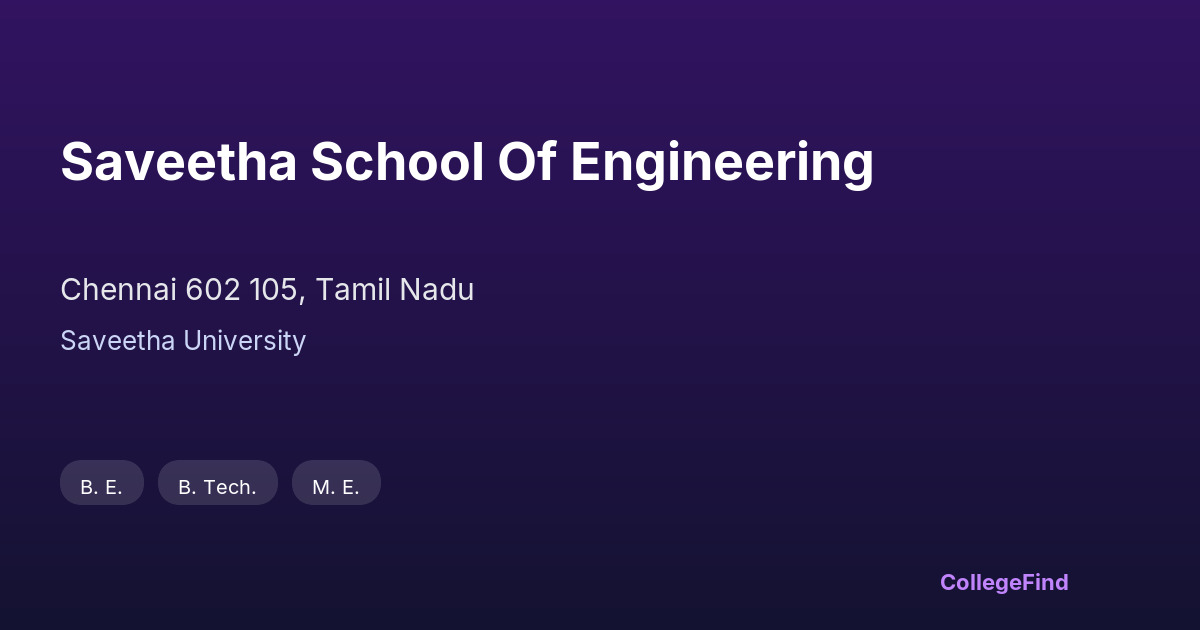 Saveetha School Of Engineering

Chennai 602 105, Tamil Nadu

Saveetha University

B. E.

B. Tech.

M. E.

CollegeFind