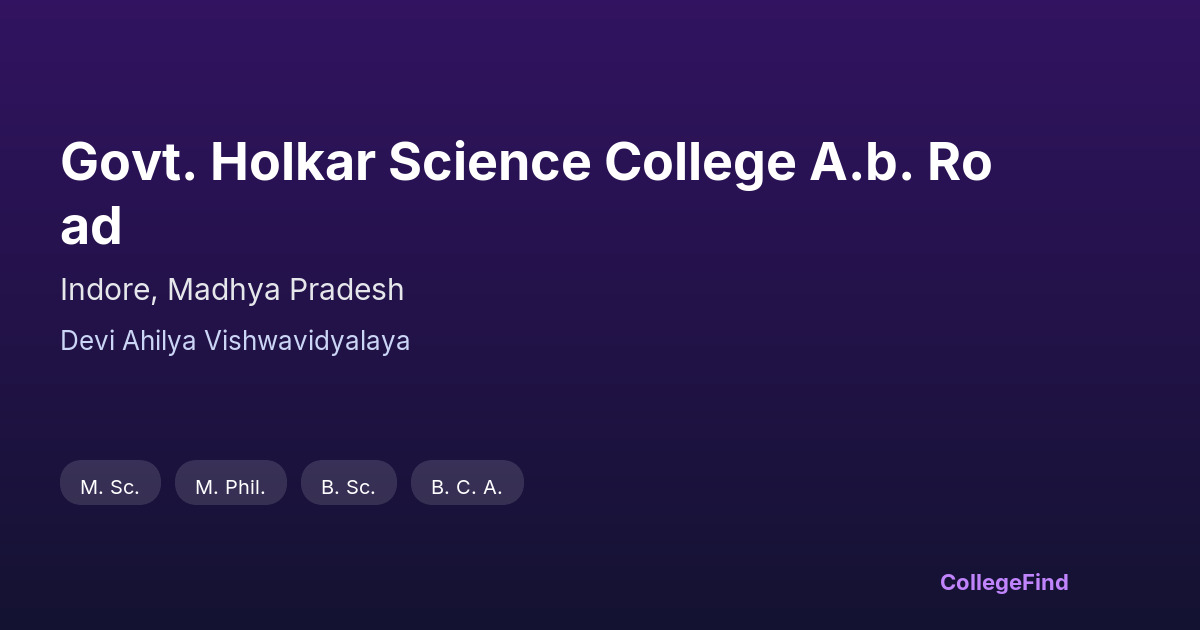 Govt. Holkar Science College A.b. Road

Indore, Madhya Pradesh

Devi Ahilya Vishwavidyalaya

M. Sc.

M. Phil.

B. Sc.

B. C. A.

CollegeFind