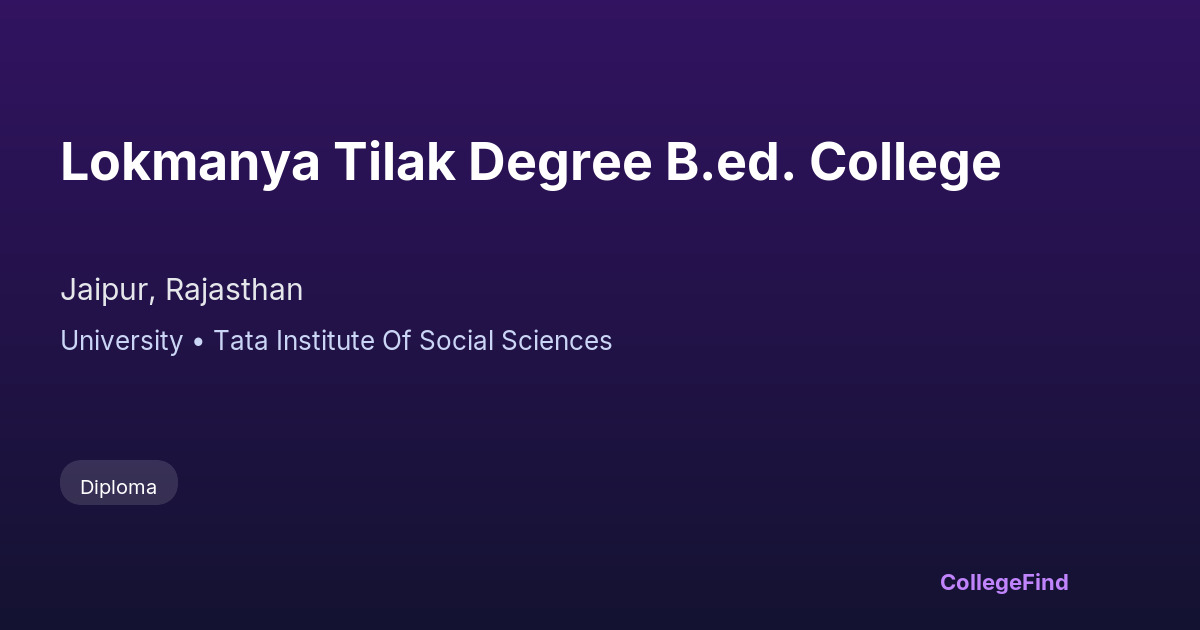 Lokmanya Tilak Degree B.ed. College

Jaipur, Rajasthan

University • Tata Institute Of Social Sciences

Diploma

CollegeFind