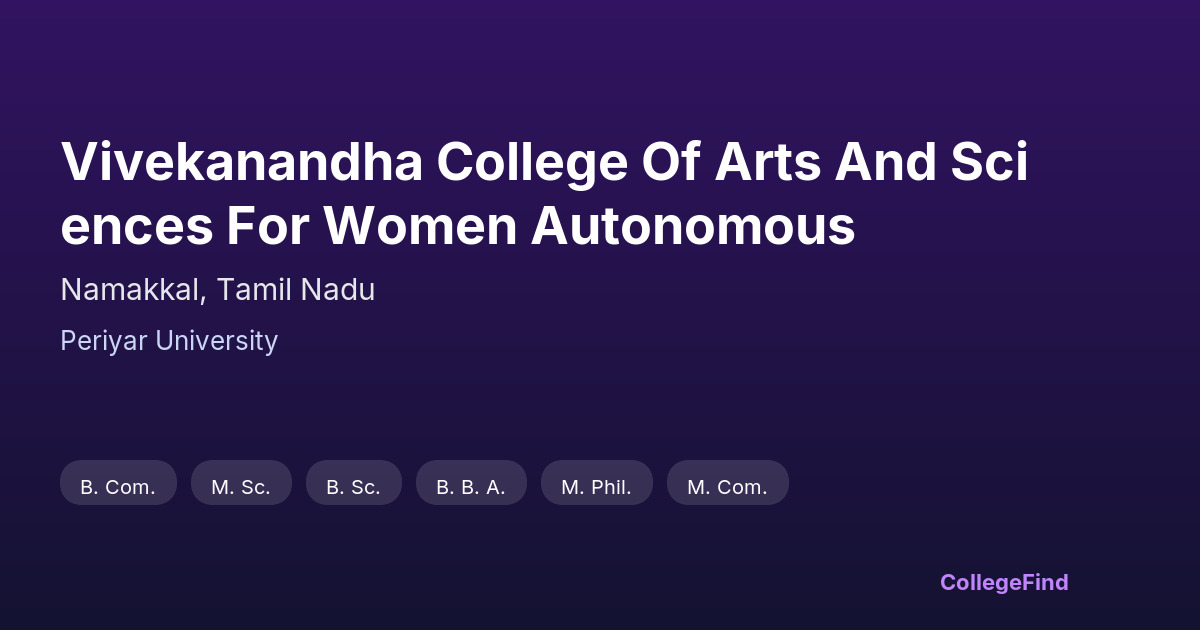 Vivekanandha College Of Arts And Sciences For Women Autonomous

Namakkal, Tamil Nadu

Periyar University

B. Com.

M. Sc.

B. Sc.

B. B. A.

M. Phil.

M. Com.

CollegeFind