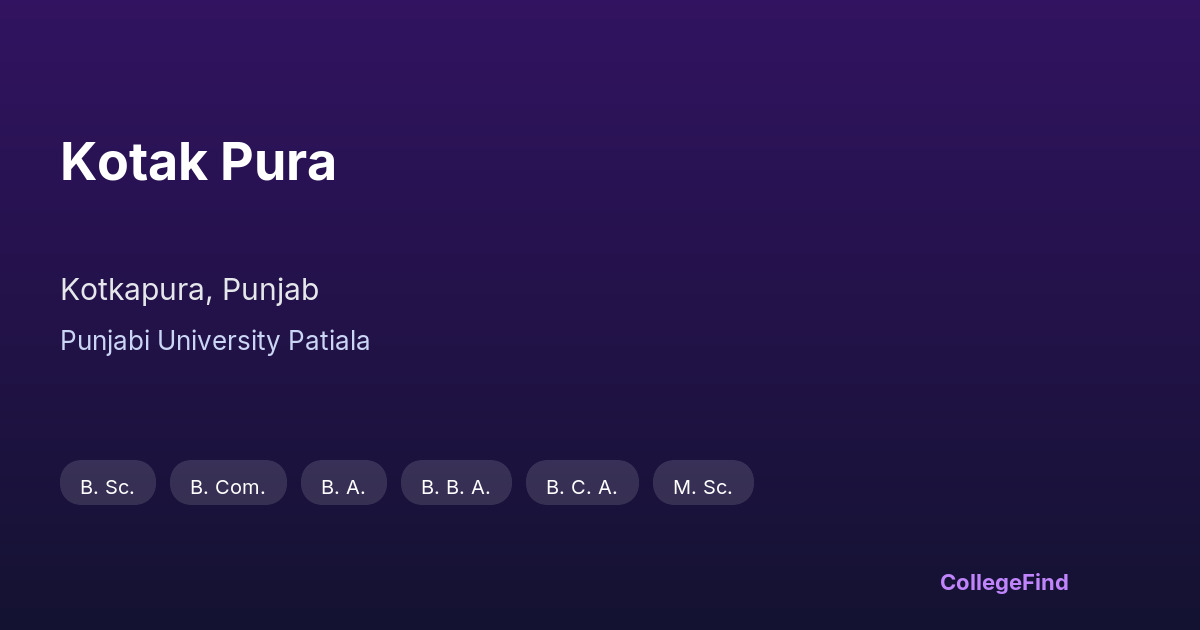 Kotak Pura

Kotkapura, Punjab

Punjabi University Patiala

B. Sc. B. Com. B. A. B. B. A. B. C. A. M. Sc.

CollegeFind