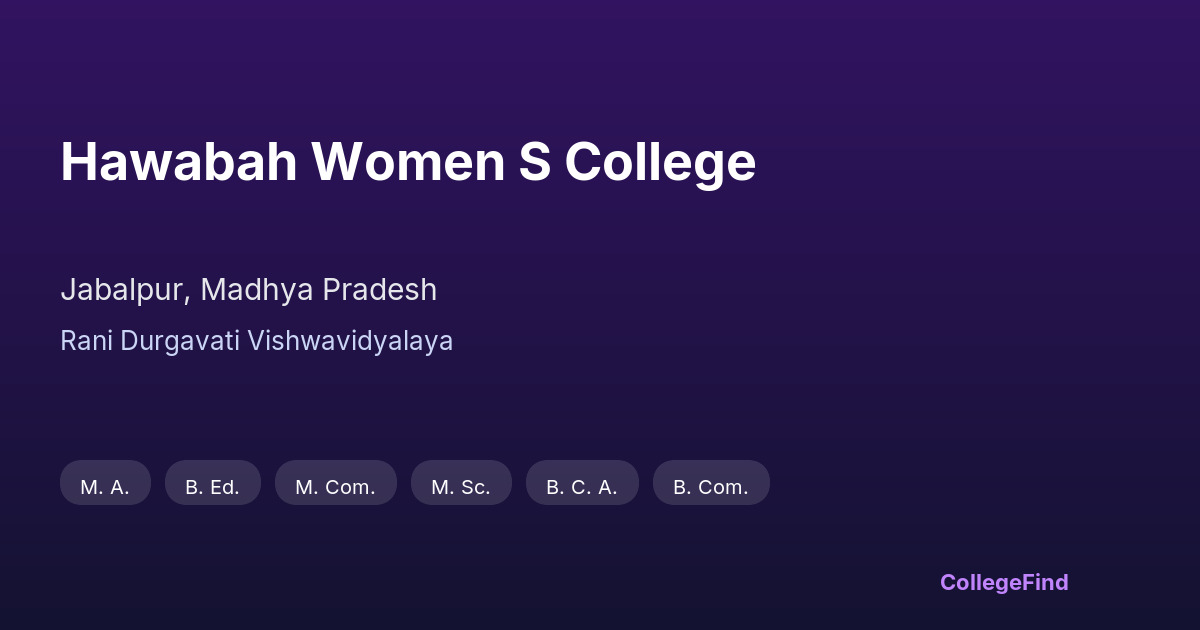 Hawabah Women S College

Jabalpur, Madhya Pradesh

Rani Durgavati Vishwavidyalaya

M. A.

B. Ed.

M. Com.

M. Sc.

B. C. A.

B. Com.

CollegeFind