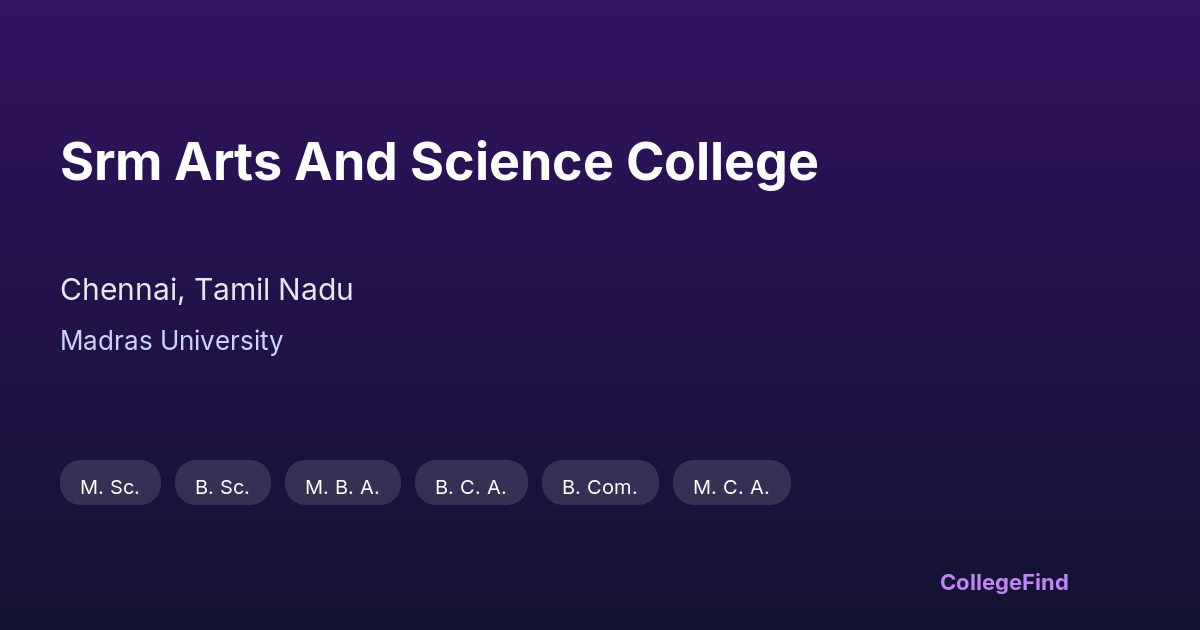 Srm Arts And Science College

Chennai, Tamil Nadu

Madras University

M. Sc.   B. Sc.   M. B. A.   B. C. A.   B. Com.   M. C. A.

CollegeFind