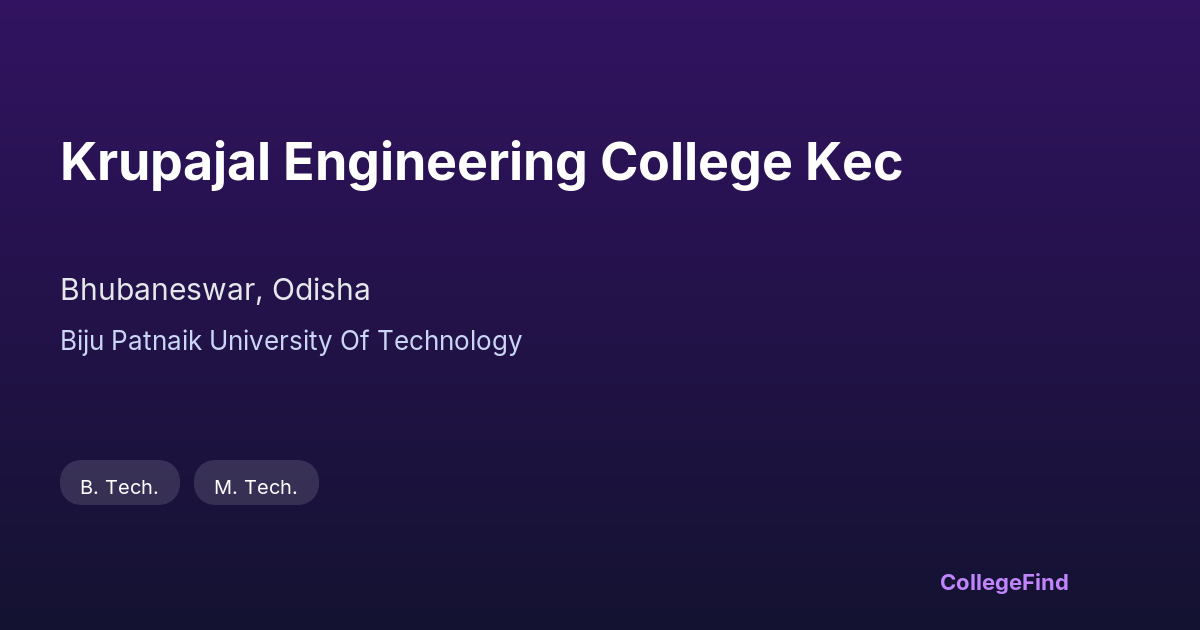 Krupajal Engineering College Kec

Bhubaneswar, Odisha

Biju Patnaik University Of Technology

B. Tech.

M. Tech.

CollegeFind