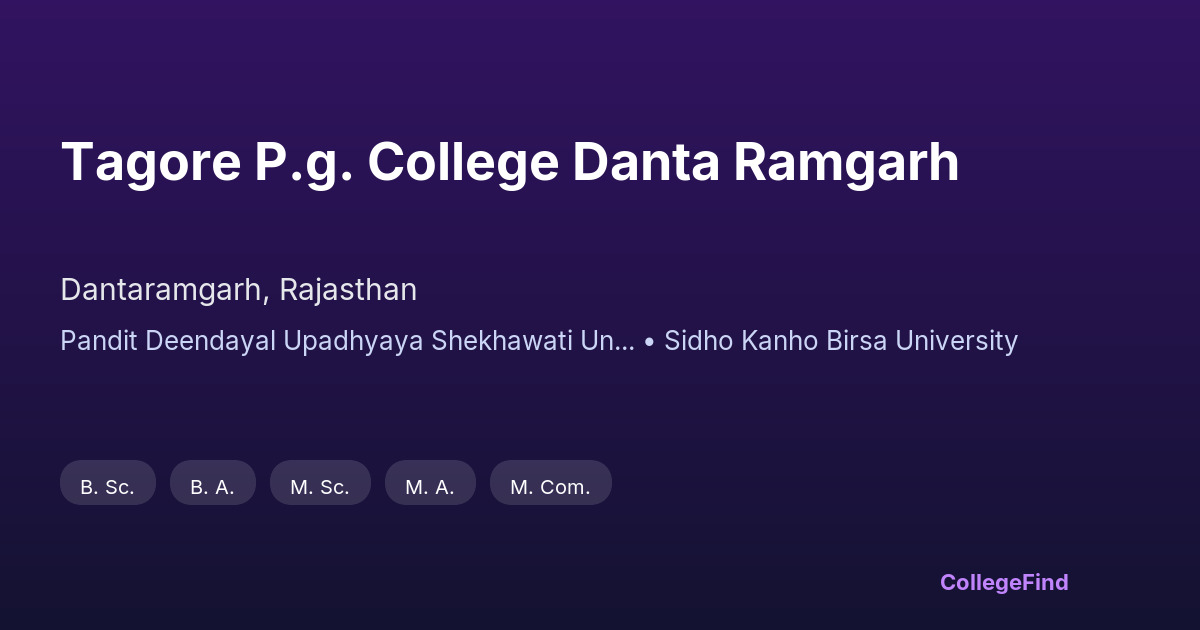 Tagore P.g. College Danta Ramgarh

Dantaramgarh, Rajasthan

Pandit Deendayal Upadhyaya Shekhawati Un... • Sidho Kanho Birsa University

B. Sc.
B. A.
M. Sc.
M. A.
M. Com.

CollegeFind